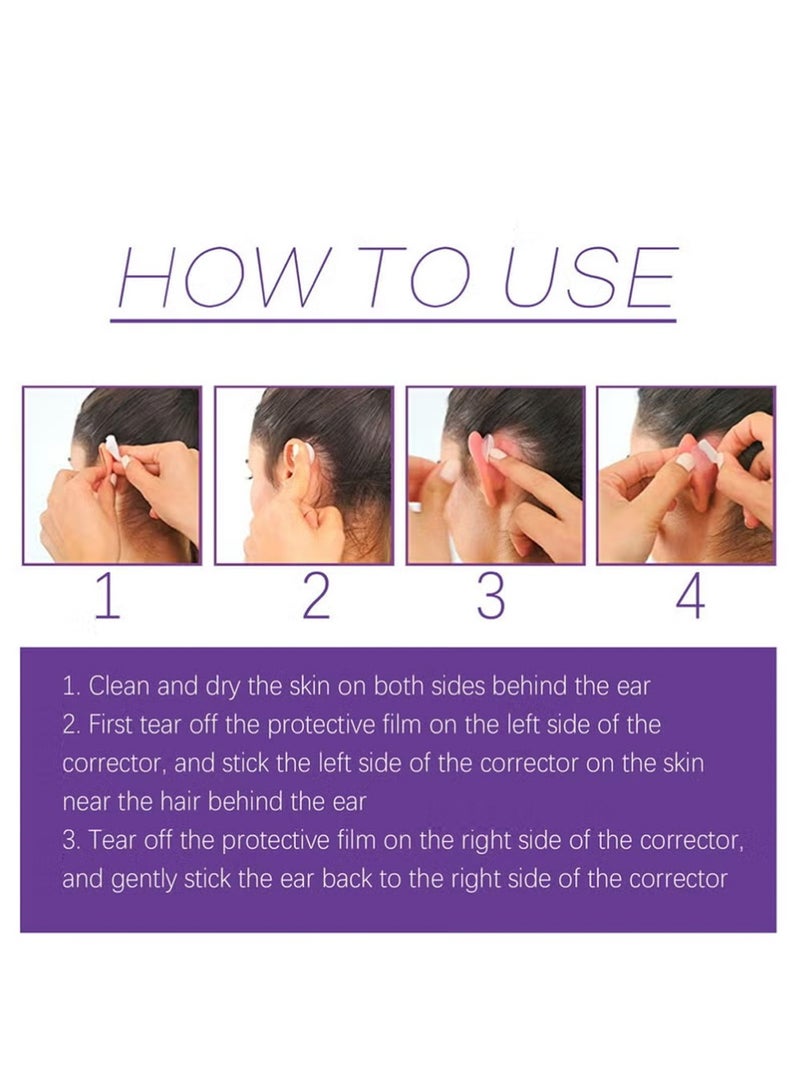 HOW TO USE

1

2

3

4

1. Clean and dry the skin on both sides behind the ear
2. First tear off the protective film on the left side of the corrector, and stick the left side of the corrector on the skin near the hair behind the ear
3. Tear off the protective film on the right side of the corrector, and gently stick the ear back to the right side of the corrector