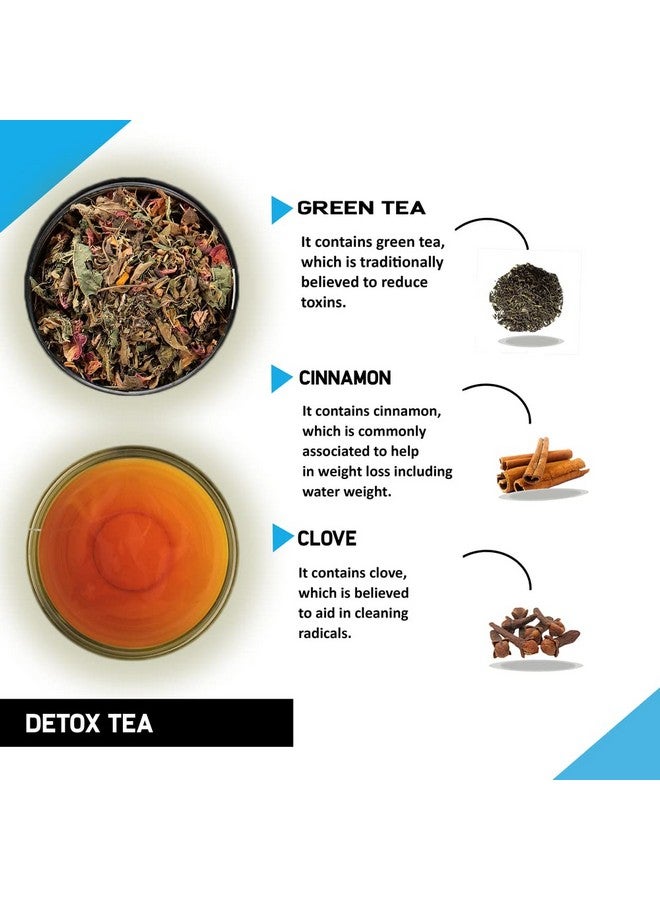 GREEN TEA

It contains green tea, which is traditionally believed to reduce toxins.

CINNAMON

It contains cinnamon, which is commonly associated to help in weight loss including water weight.

CLOVE

It contains clove, which is believed to aid in cleaning radicals.

DETOX TEA