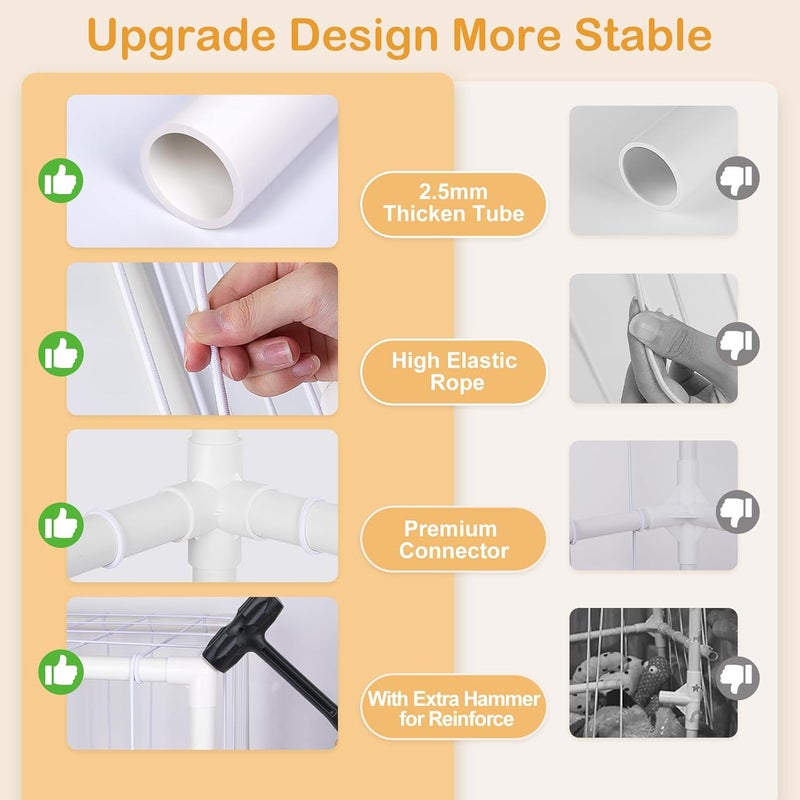 Upgrade Design More Stable

2.5mm Thicken Tube

High Elastic Rope

Premium Connector

With Extra Hammer for Reinforce