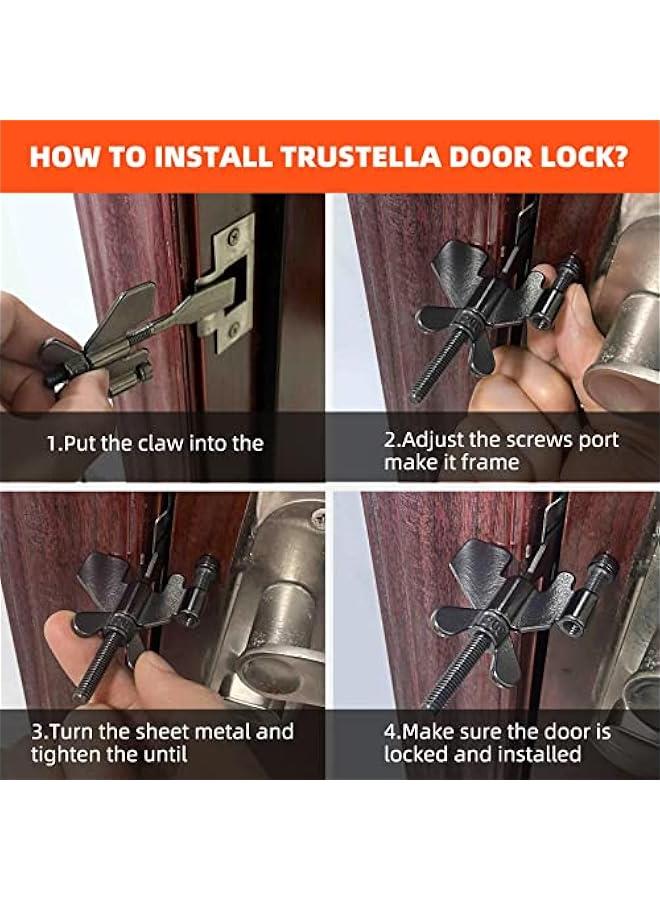 HOW TO INSTALL TRUSTELLA DOOR LOCK?

1.Put the claw into the

2.Adjust the screws port make it frame

3.Turn the sheet metal and tighten the until

4.Make sure the door is locked and installed