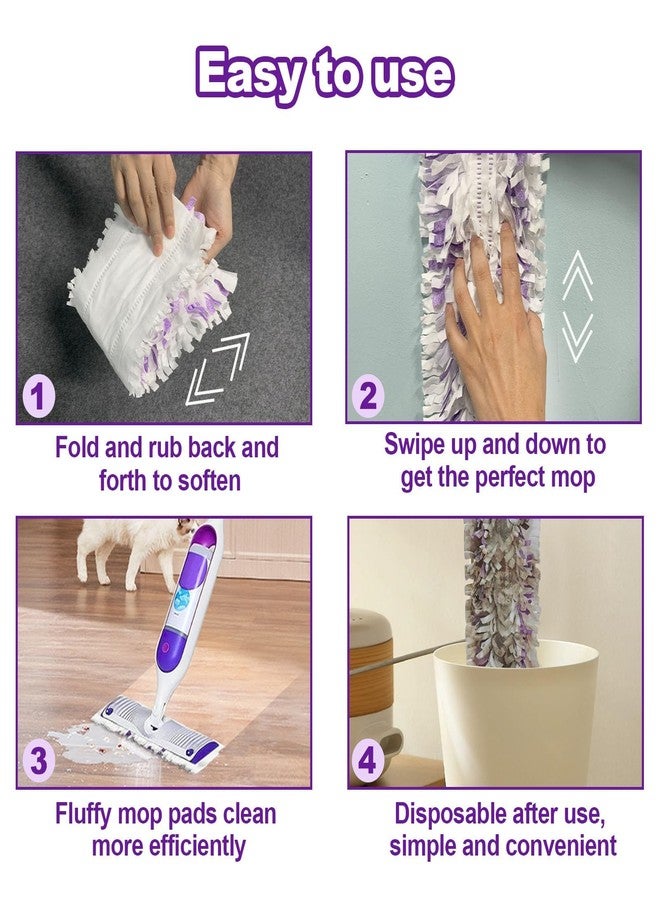 Easy to use

1

Fold and rub back and forth to soften

2

Swipe up and down to get the perfect mop

3

Fluffy mop pads clean more efficiently

4

Disposable after use, simple and convenient