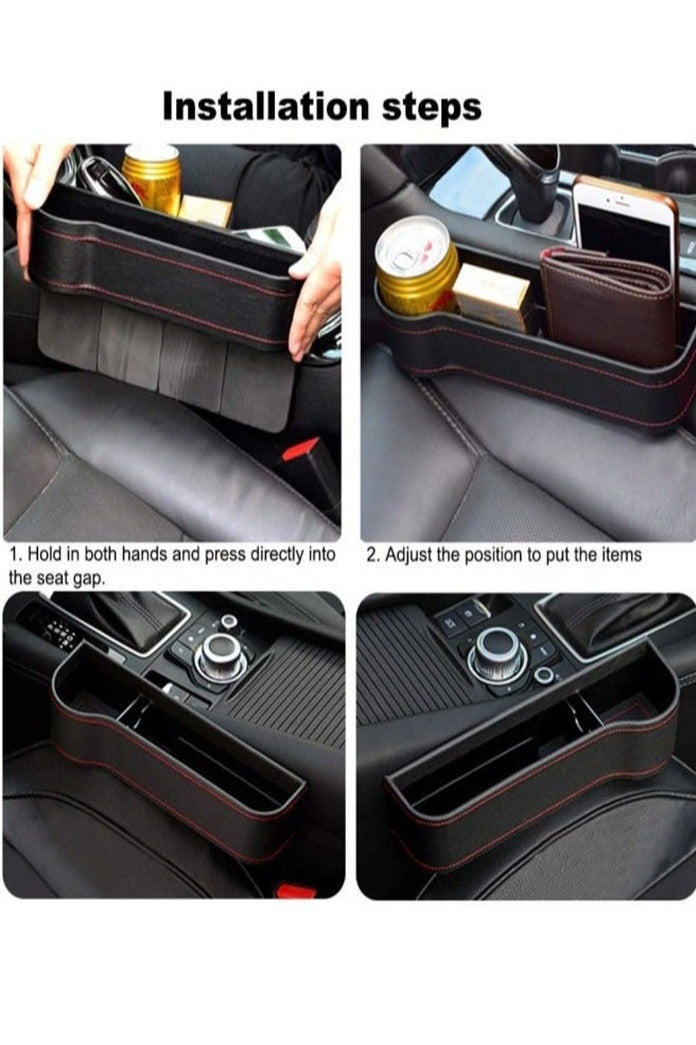 Installation steps

1. Hold in both hands and press directly into the seat gap.

2. Adjust the position to put the items