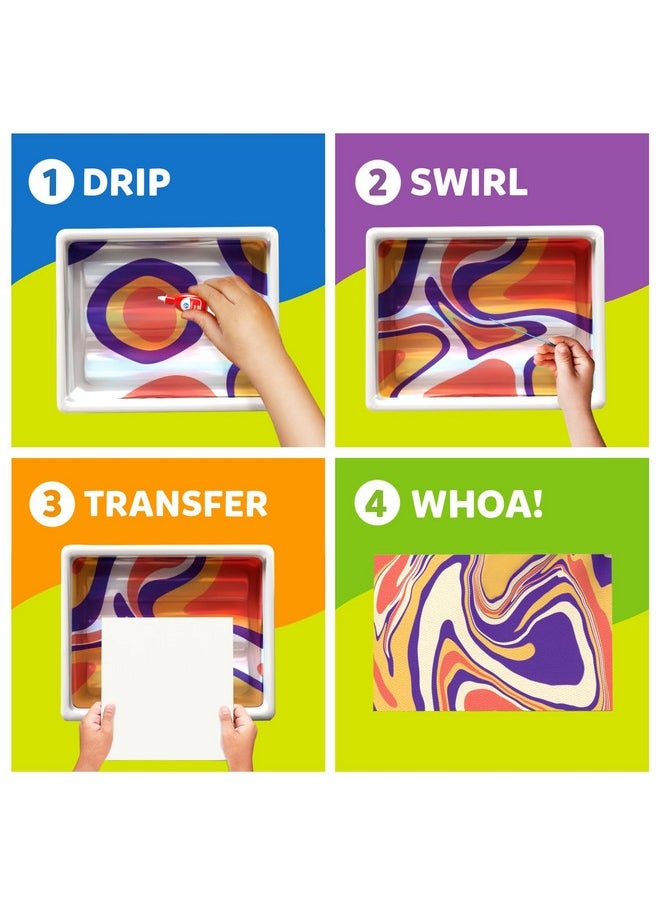 1 DRIP

2 SWIRL

3 TRANSFER

4 WHOA!