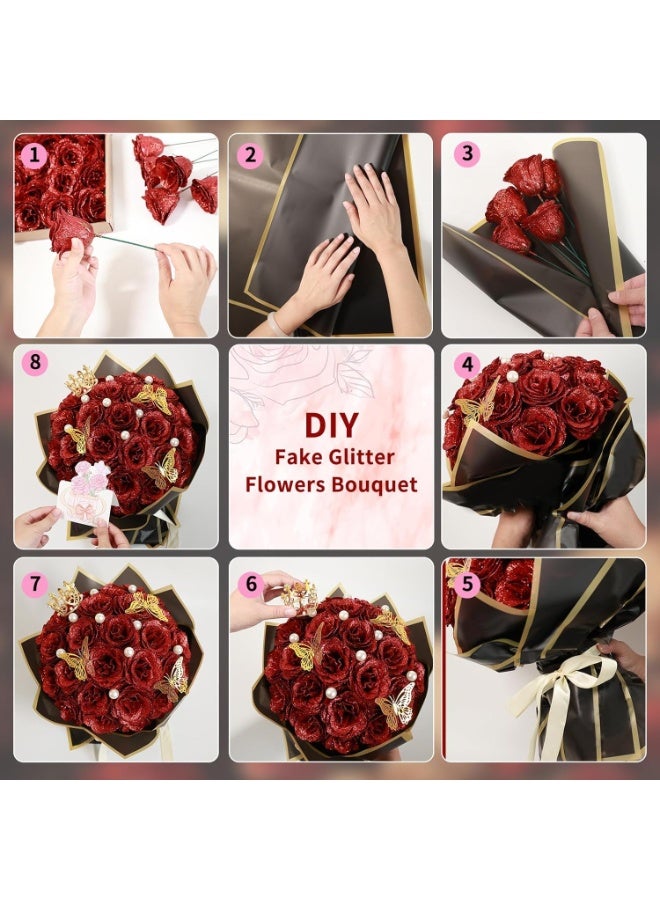 1

2

3

8

DIY
Fake Glitter
Flowers Bouquet

4

7

6

5