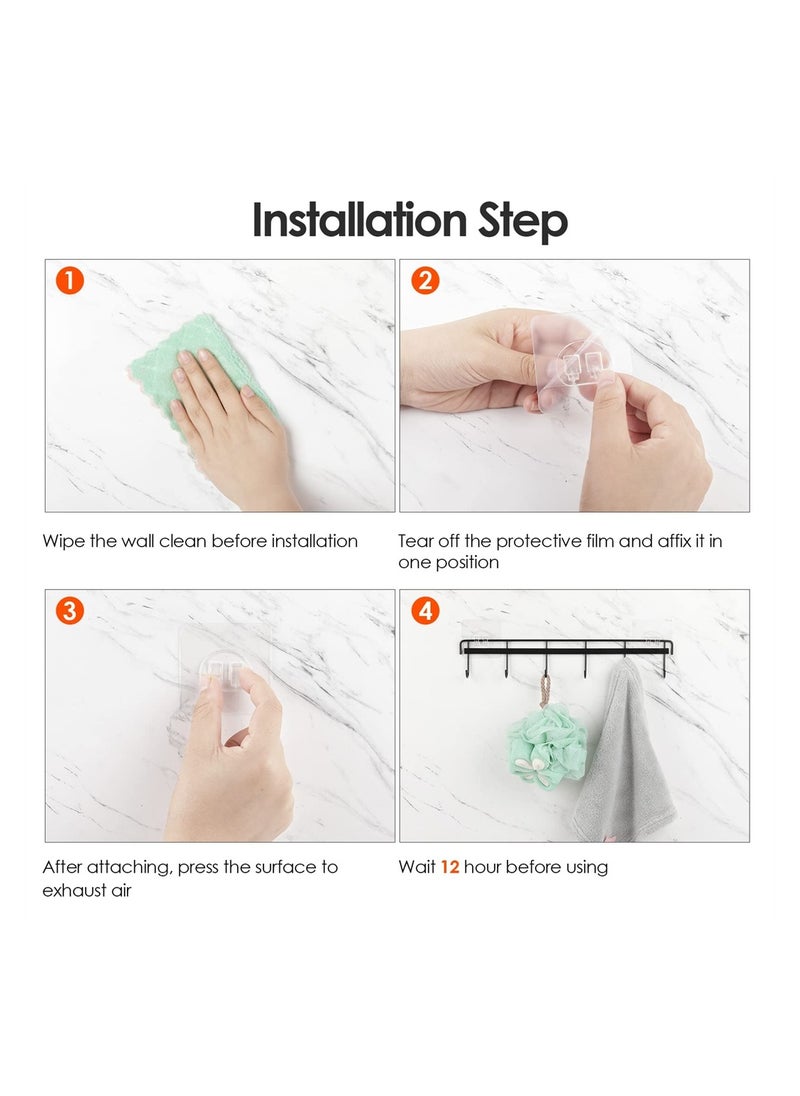 Installation Step

1

Wipe the wall clean before installation

2

Tear off the protective film and affix it in one position

3

After attaching, press the surface to exhaust air

4

Wait 12 hour before using