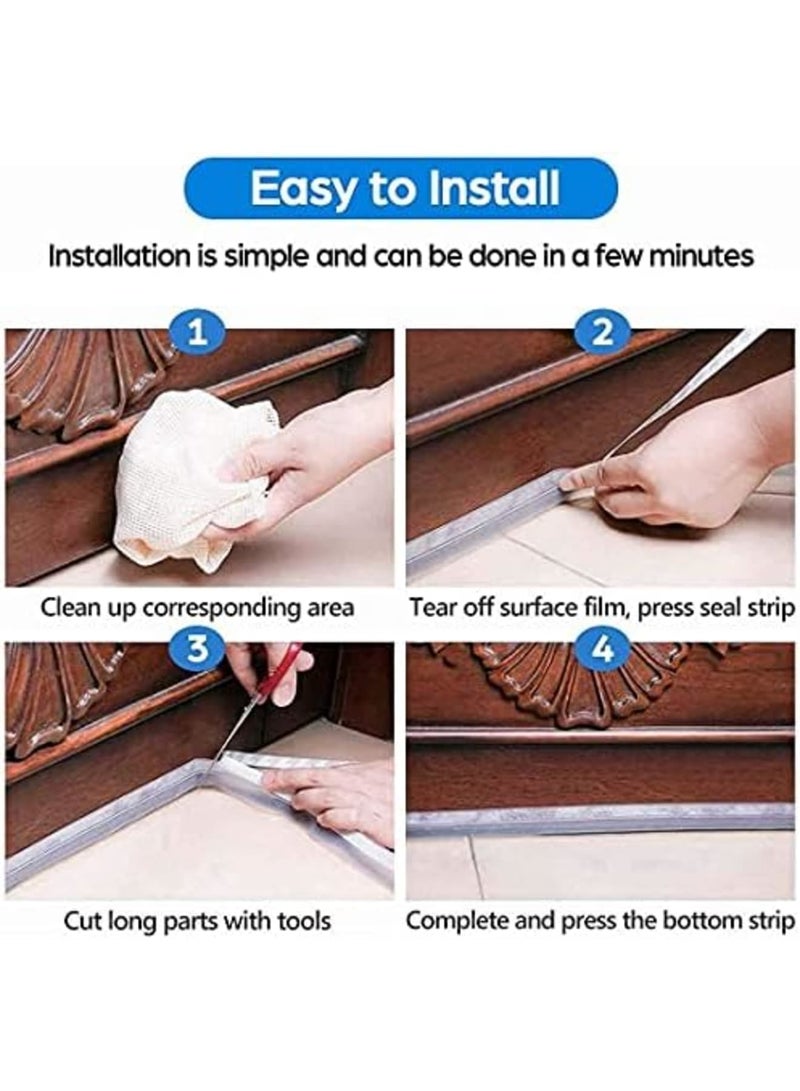 Easy to Install

Installation is simple and can be done in a few minutes

1

Clean up corresponding area

2

Tear off surface film, press seal strip

3

Cut long parts with tools

4

Complete and press the bottom strip