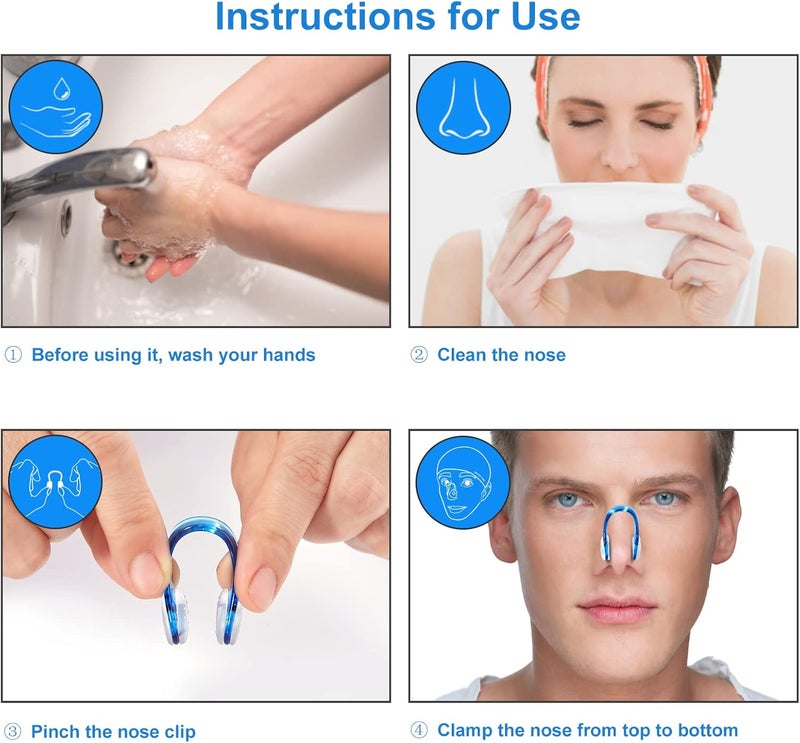 Instructions for Use

① Before using it, wash your hands

② Clean the nose

③ Pinch the nose clip

④ Clamp the nose from top to bottom