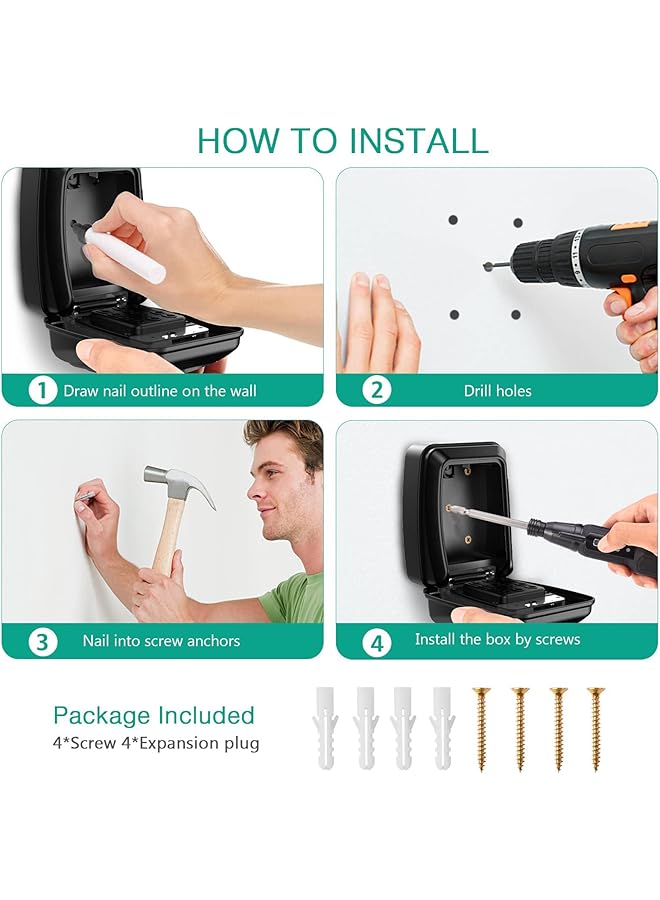 HOW TO INSTALL

1 Draw nail outline on the wall

2 Drill holes

3 Nail into screw anchors

4 Install the box by screws

Package Included
4*Screw 4*Expansion plug