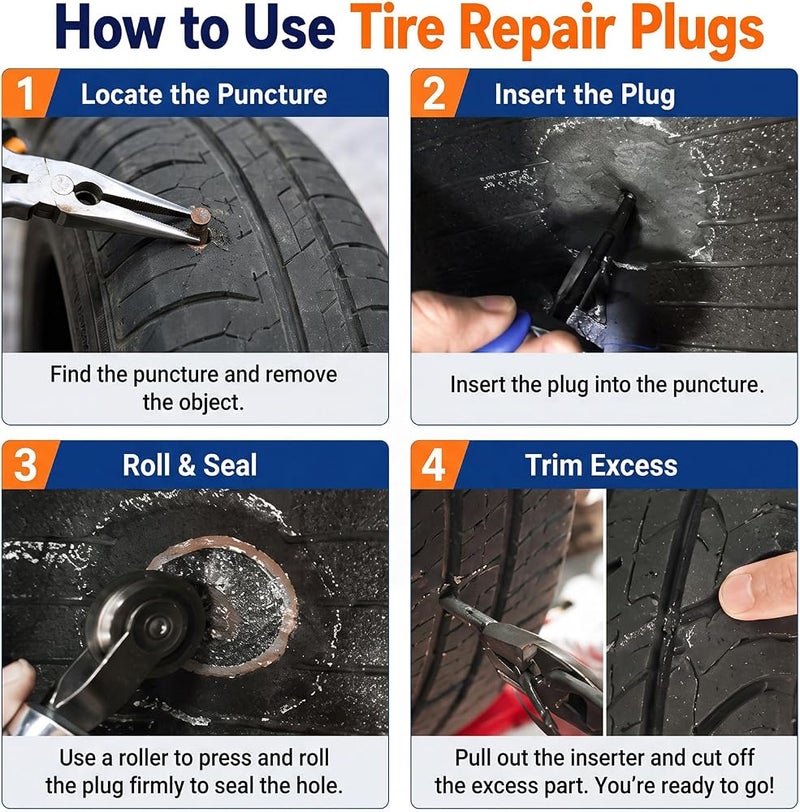 How to Use Tire Repair Plugs

1 Locate the Puncture

Find the puncture and remove the object.

2 Insert the Plug

Insert the plug into the puncture.

3 Roll & Seal

Use a roller to press and roll the plug firmly to seal the hole.

4 Trim Excess

Pull out the inserter and cut off the excess part. You're ready to go!