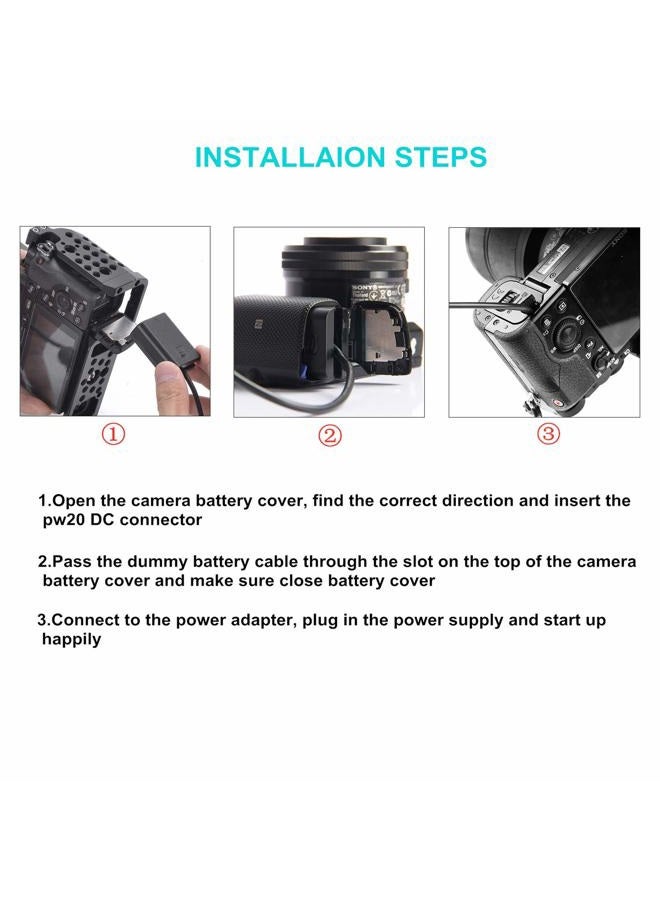 INSTALLAION STEPS

①

②

③

1.Open the camera battery cover, find the correct direction and insert the pw20 DC connector

2.Pass the dummy battery cable through the slot on the top of the camera battery cover and make sure close battery cover

3.Connect to the power adapter, plug in the power supply and start up happily