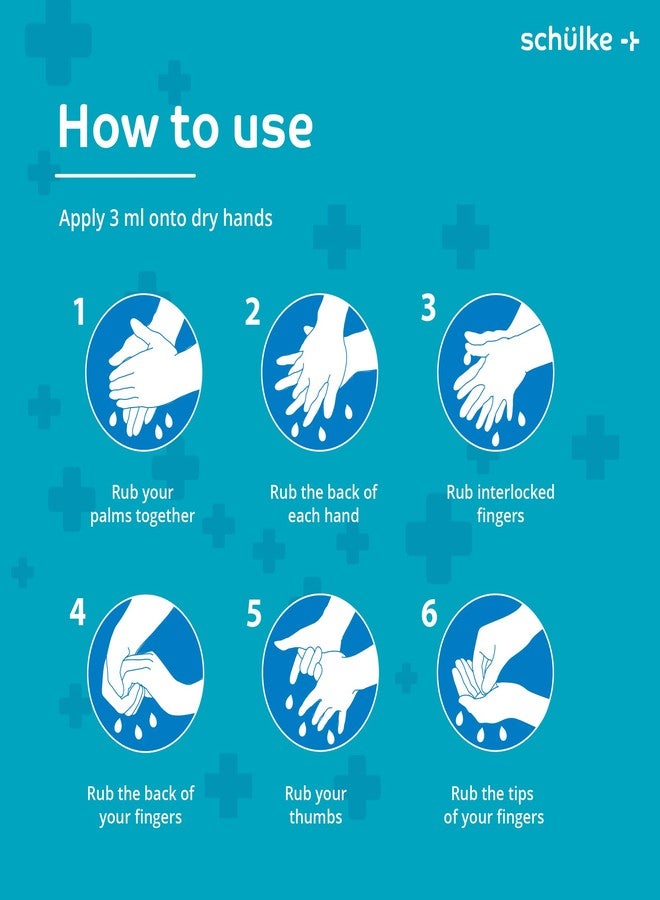 schülke

How to use

Apply 3 ml onto dry hands

1
Rub your palms together

2
Rub the back of each hand

3
Rub interlocked fingers

4
Rub the back of your fingers

5
Rub your thumbs

6
Rub the tips of your fingers