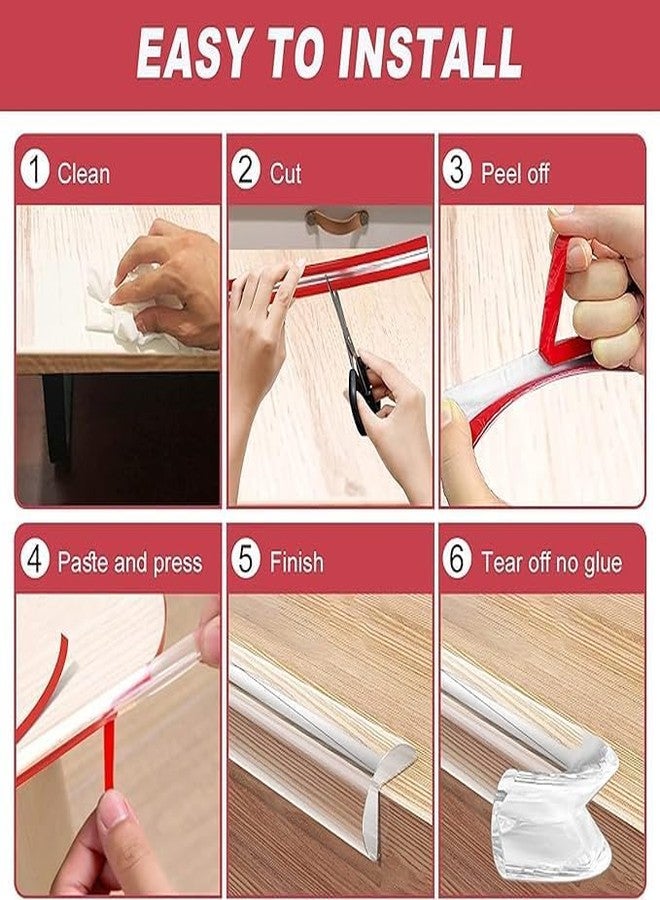 EASY TO INSTALL

1 Clean

2 Cut

3 Peel off

4 Paste and press

5 Finish

6 Tear off no glue