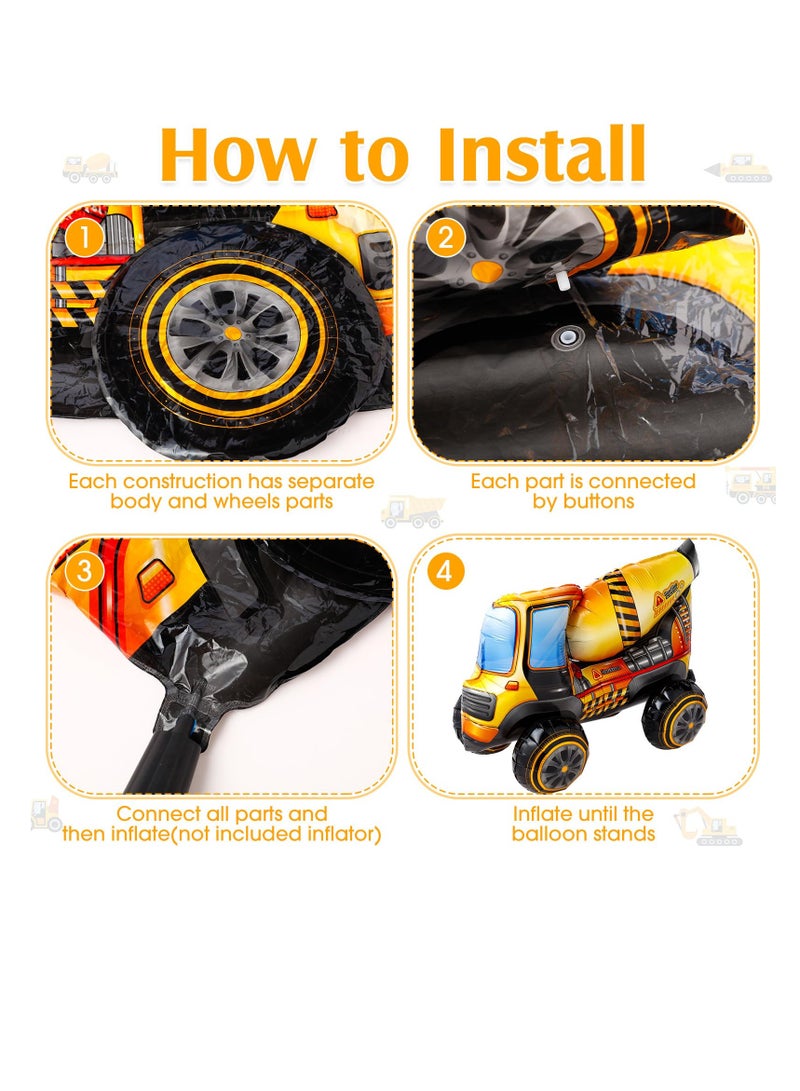 How to Install

1

Each construction has separate body and wheels parts

2

Each part is connected by buttons

3

Connect all parts and then inflate(not included inflator)

4

Inflate until the balloon stands