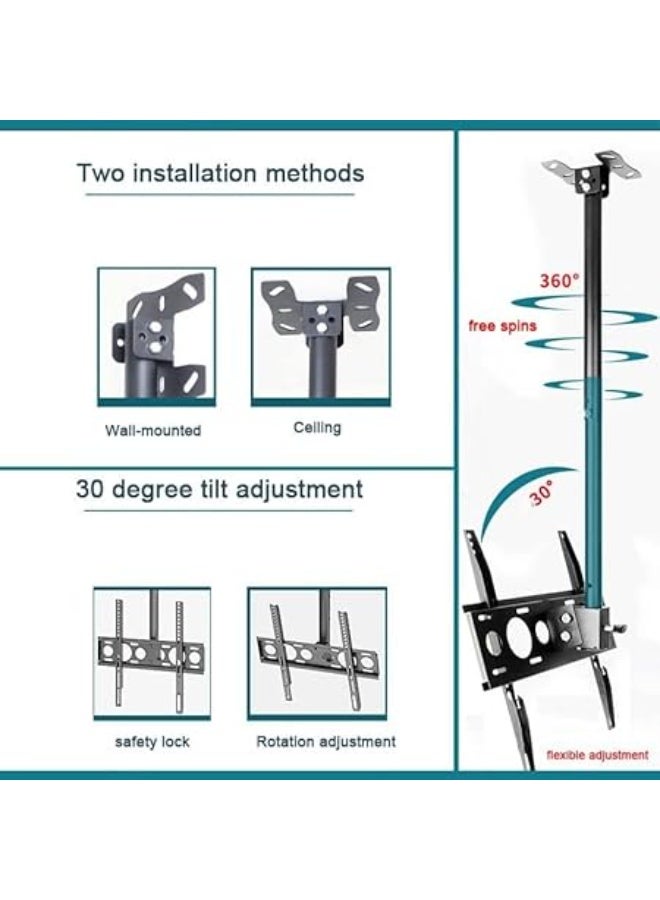 Two installation methods

Wall-mounted

Ceiling

30 degree tilt adjustment

safety lock

Rotation adjustment

360°

free spins

30°

flexible adjustment