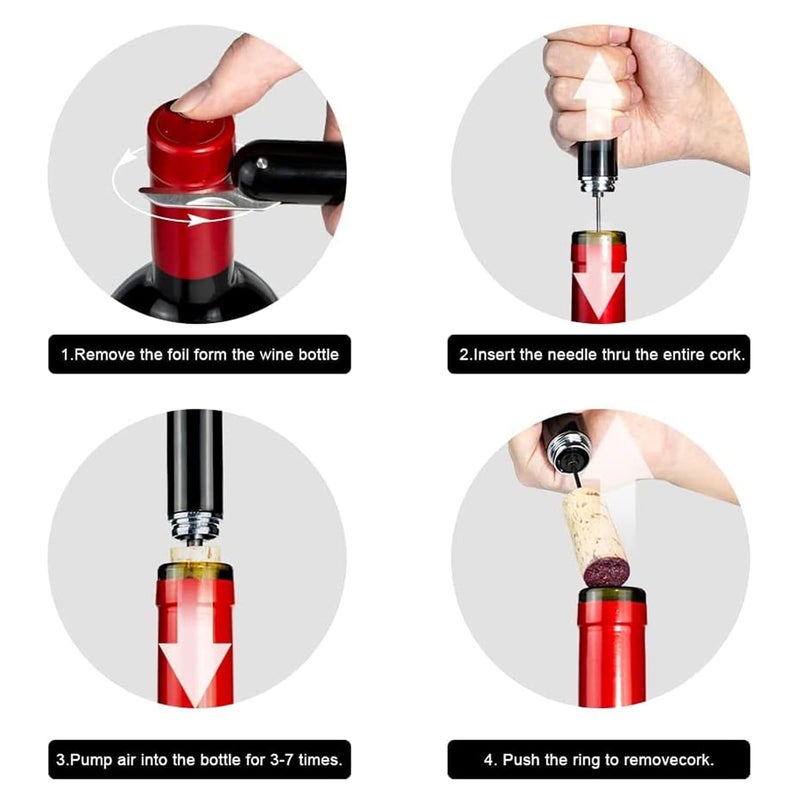 1.Remove the foil form the wine bottle

2.Insert the needle thru the entire cork.

3.Pump air into the bottle for 3-7 times.

4. Push the ring to removecork.