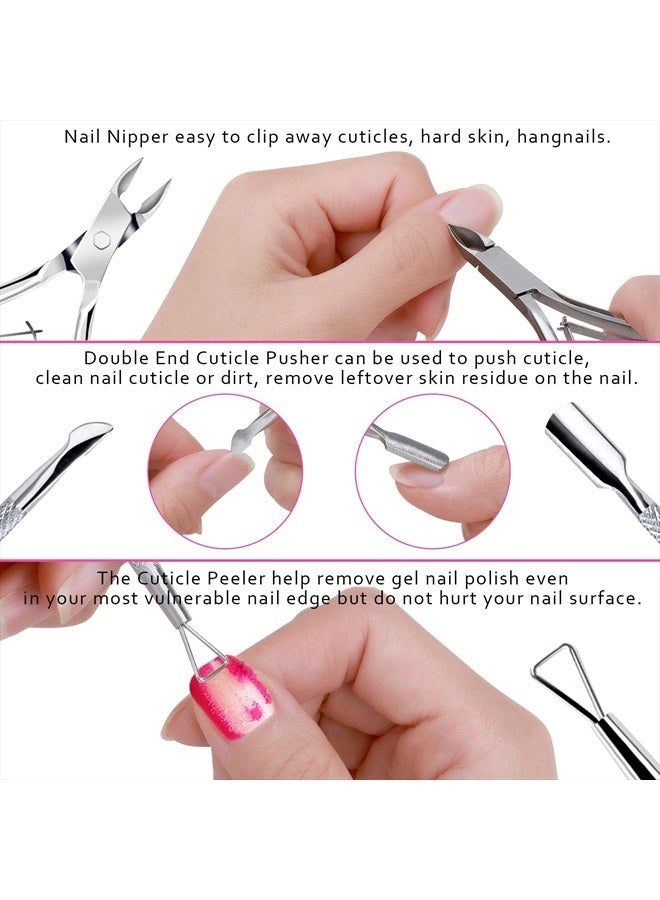 Nail Nipper easy to clip away cuticles, hard skin, hangnails.

Double End Cuticle Pusher can be used to push cuticle, clean nail cuticle or dirt, remove leftover skin residue on the nail.

The Cuticle Peeler help remove gel nail polish even in your most vulnerable nail edge but do not hurt your nail surface.