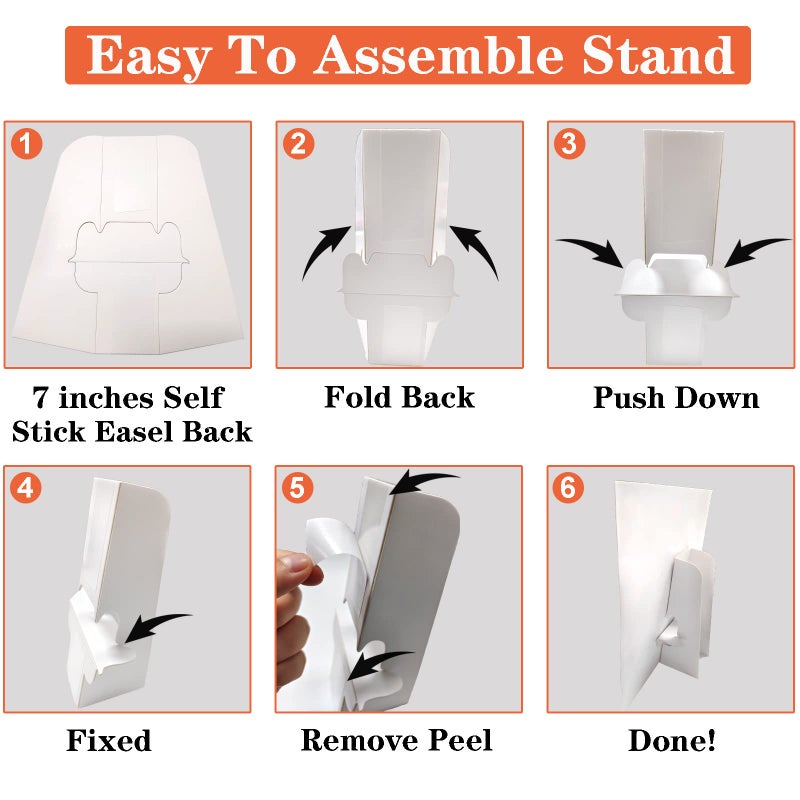 Easy To Assemble Stand

1

7 inches Self Stick Easel Back

2

Fold Back

3

Push Down

4

Fixed

5

Remove Peel

6

Done!