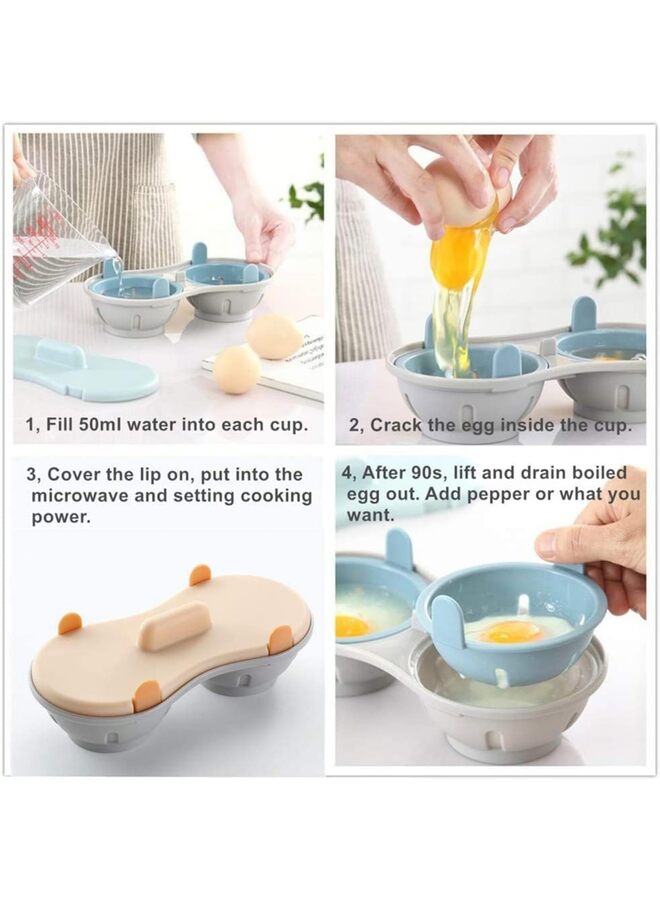 1, Fill 50ml water into each cup.

2, Crack the egg inside the cup.

3, Cover the lip on, put into the microwave and setting cooking power.

4, After 90s, lift and drain boiled egg out. Add pepper or what you want.