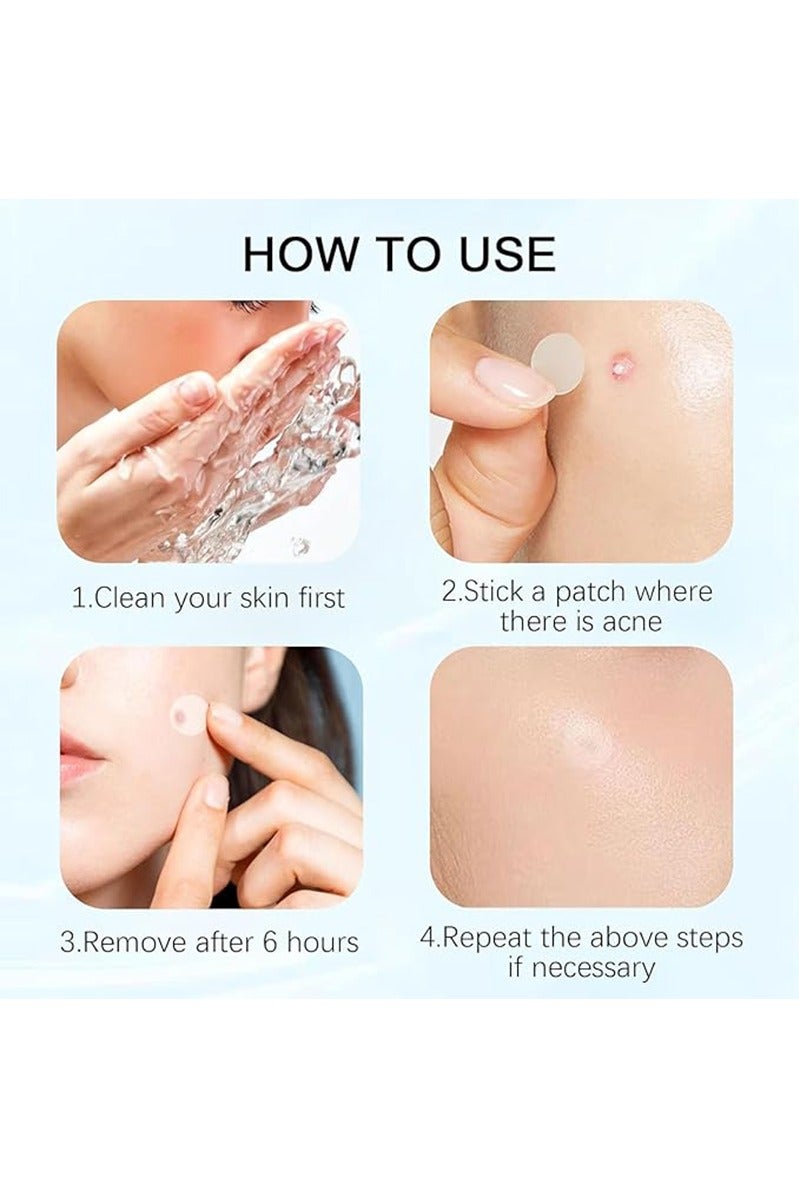 HOW TO USE

1.Clean your skin first

2.Stick a patch where there is acne

3.Remove after 6 hours

4.Repeat the above steps if necessary