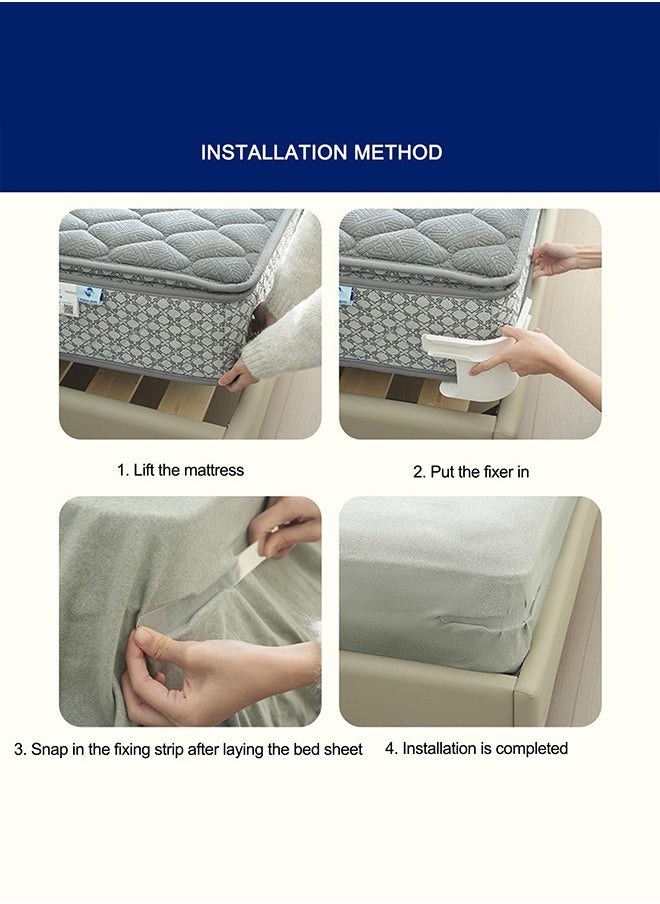 INSTALLATION METHOD

1. Lift the mattress

2. Put the fixer in

3. Snap in the fixing strip after laying the bed sheet

4. Installation is completed