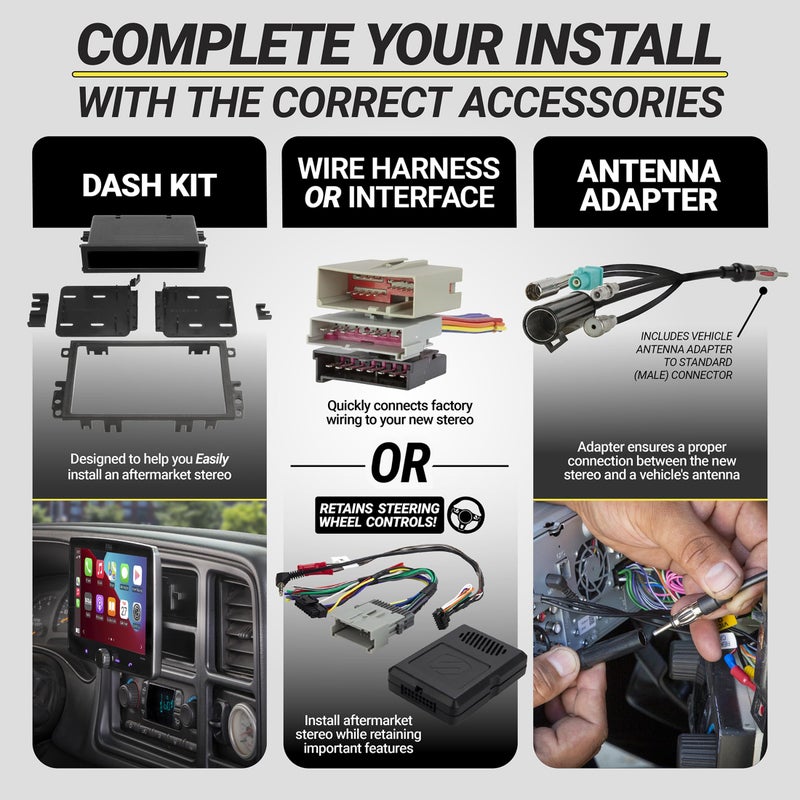 COMPLETE YOUR INSTALL
WITH THE CORRECT ACCESSORIES

DASH KIT

Designed to help you Easily install an aftermarket stereo

WIRE HARNESS OR INTERFACE

Quickly connects factory wiring to your new stereo

OR

RETAINS STEERING WHEEL CONTROLS!

Install aftermarket stereo while retaining important features

ANTENNA ADAPTER

INCLUDES VEHICLE ANTENNA ADAPTER TO STANDARD (MALE) CONNECTOR

Adapter ensures a proper connection between the new stereo and a vehicle's antenna