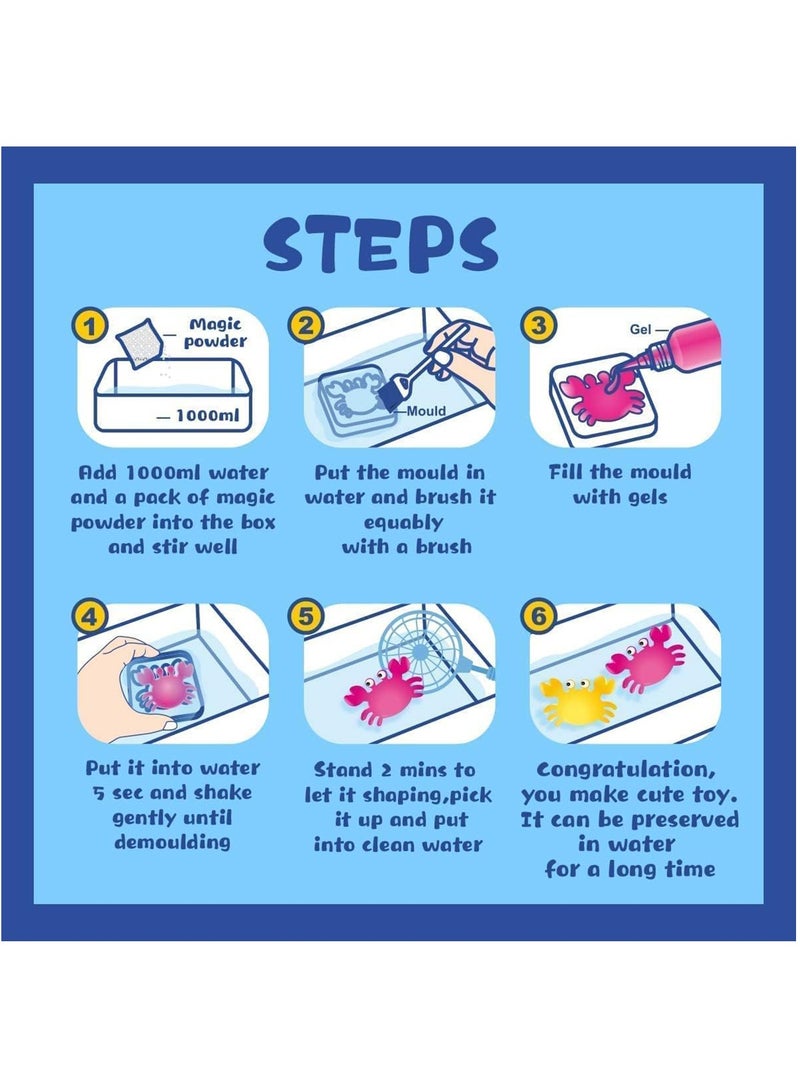 STEPS

1
Magic powder
1000ml
Add 1000ml water and a pack of magic powder into the box and stir well

2
Mould
Put the mould in water and brush it equably with a brush

3
Gel
Fill the mould with gels

4
Put it into water 5 sec and shake gently until demoulding

5
Stand 2 mins to let it shaping,pick it up and put into clean water

6
Congratulation, you make cute toy. It can be preserved in water for a long time