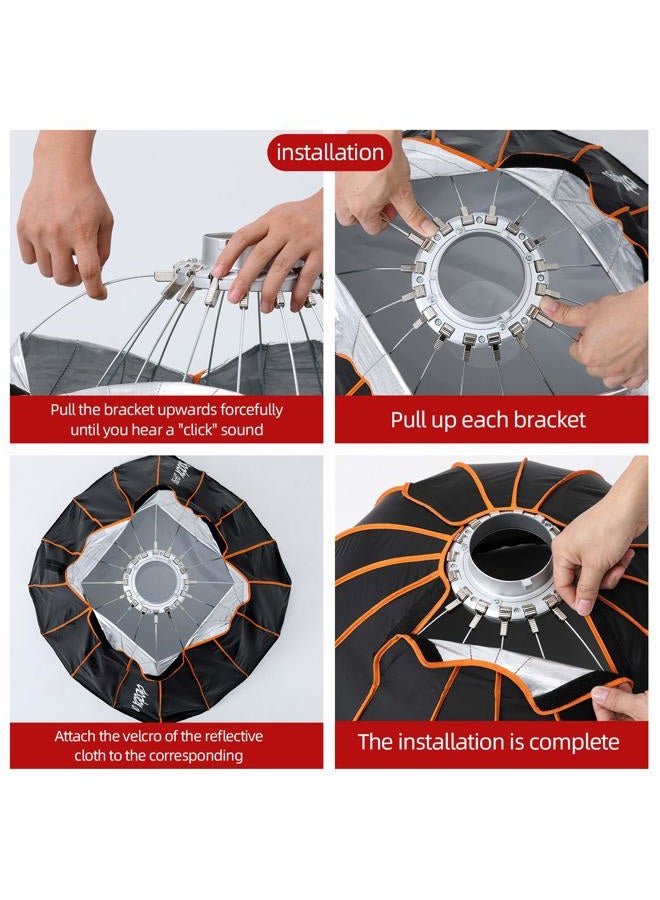 installation

Pull the bracket upwards forcefully until you hear a "click" sound

Pull up each bracket

Attach the velcro of the reflective cloth to the corresponding

The installation is complete