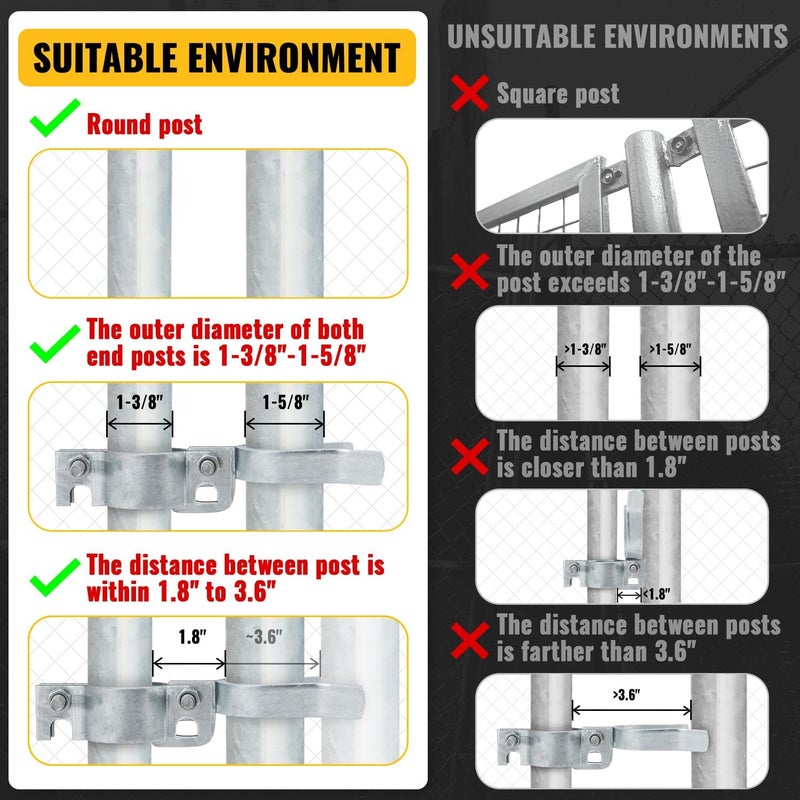 SUITABLE ENVIRONMENT

Round post

The outer diameter of both end posts is 1-3/8"-1-5/8"

1-3/8"

1-5/8"

The distance between post is within 1.8" to 3.6"

1.8"

~3.6"

UNSUITABLE ENVIRONMENTS

Square post

The outer diameter of the post exceeds 1-3/8"-1-5/8"

>1-3/8"

>1-5/8"

The distance between posts is closer than 1.8"

<1.8"

The distance between posts is farther than 3.6"

>3.6"