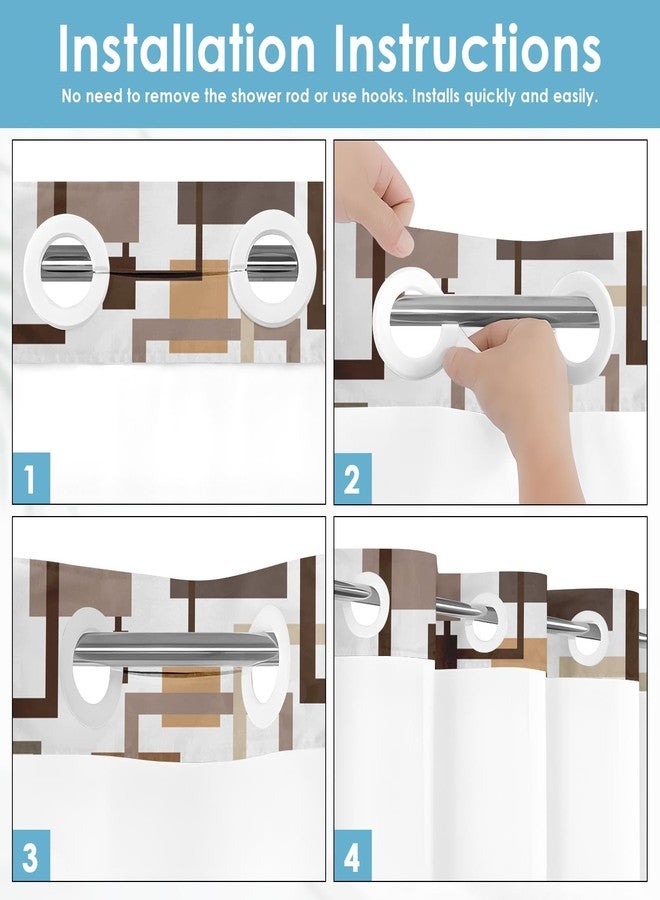 Installation Instructions
No need to remove the shower rod or use hooks. Installs quickly and easily.

1

2

3

4