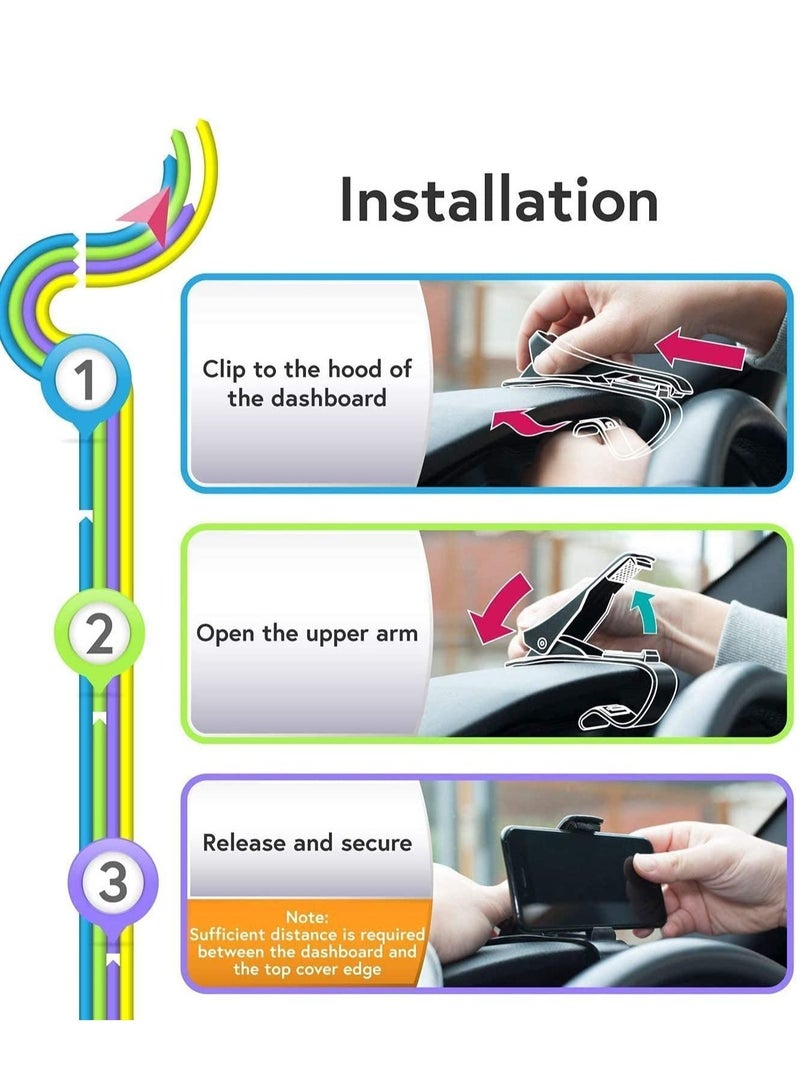 Installation

1

Clip to the hood of the dashboard

2

Open the upper arm

3

Release and secure

Note:
Sufficient distance is required between the dashboard and the top cover edge