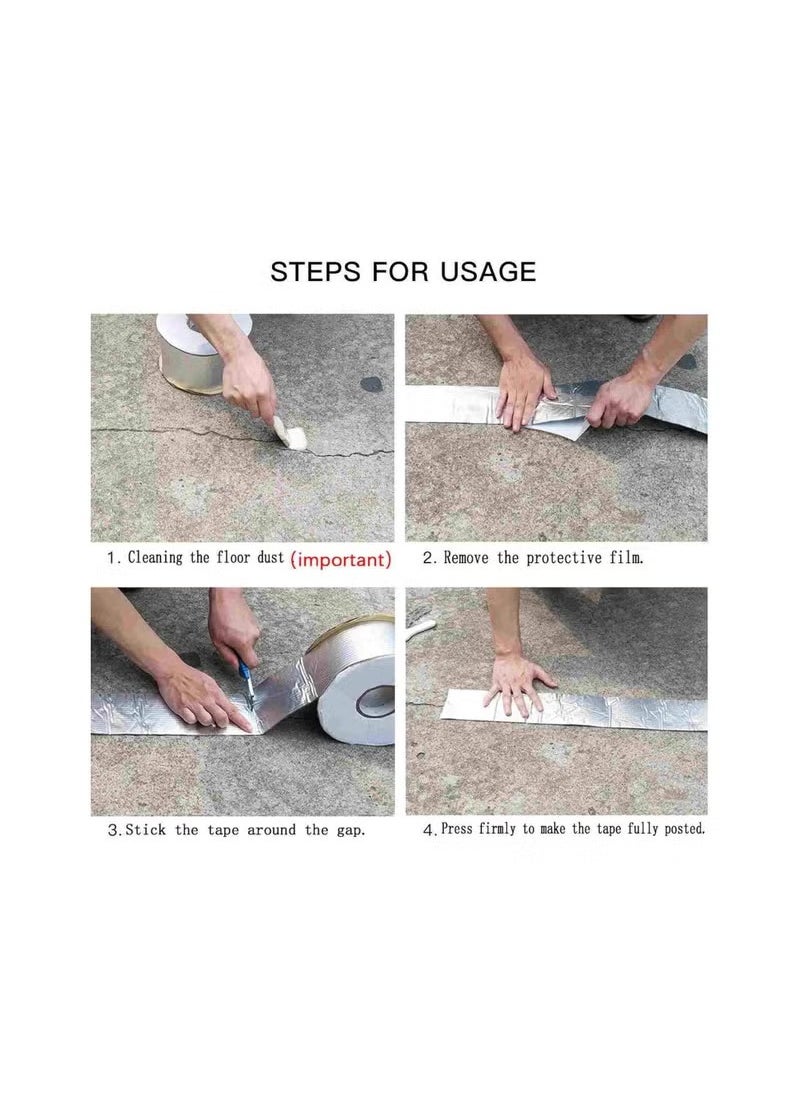 STEPS FOR USAGE

1. Cleaning the floor dust (important)

2. Remove the protective film.

3. Stick the tape around the gap.

4. Press firmly to make the tape fully posted.