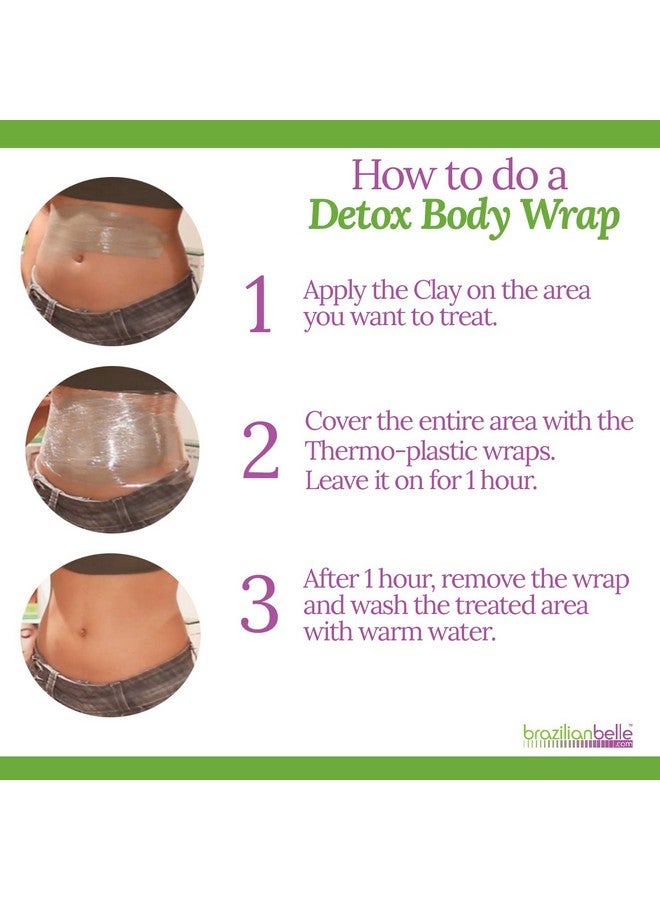 How to do a
Detox Body Wrap

1 Apply the Clay on the area you want to treat.

2 Cover the entire area with the Thermo-plastic wraps. Leave it on for 1 hour.

3 After 1 hour, remove the wrap and wash the treated area with warm water.

brazilianbelle™ .com