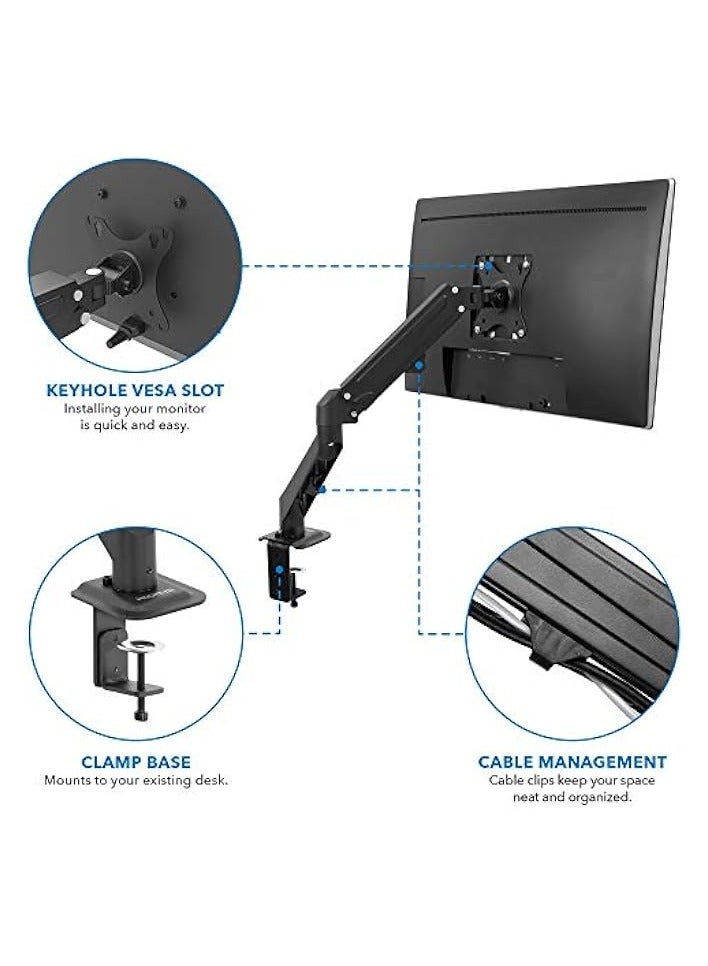 KEYHOLE VESA SLOT
Installing your monitor is quick and easy.

CLAMP BASE
Mounts to your existing desk.

CABLE MANAGEMENT
Cable clips keep your space neat and organized.