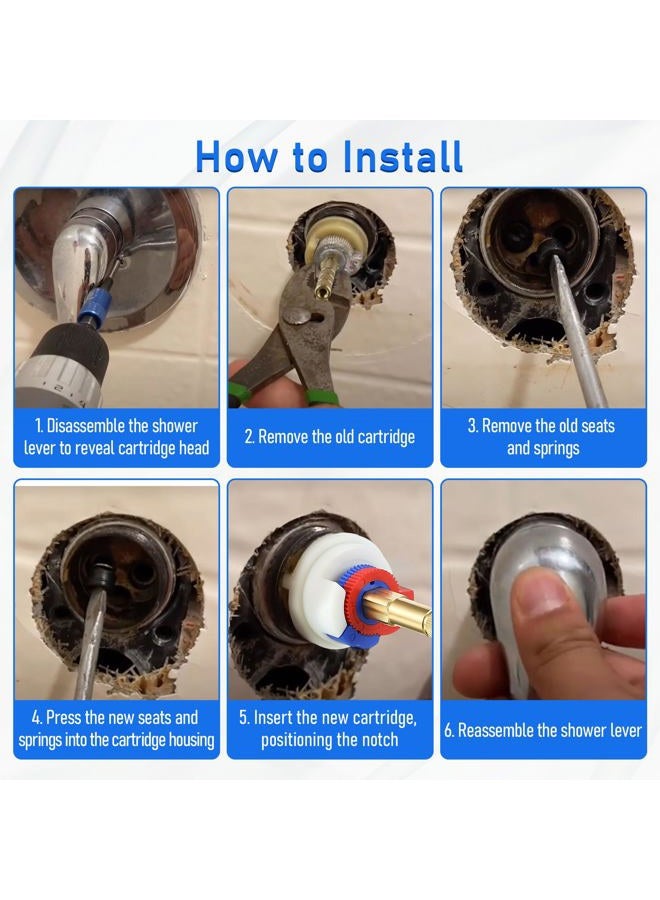 How to Install

1. Disassemble the shower lever to reveal cartridge head

2. Remove the old cartridge

3. Remove the old seats and springs

4. Press the new seats and springs into the cartridge housing

5. Insert the new cartridge, positioning the notch

6. Reassemble the shower lever