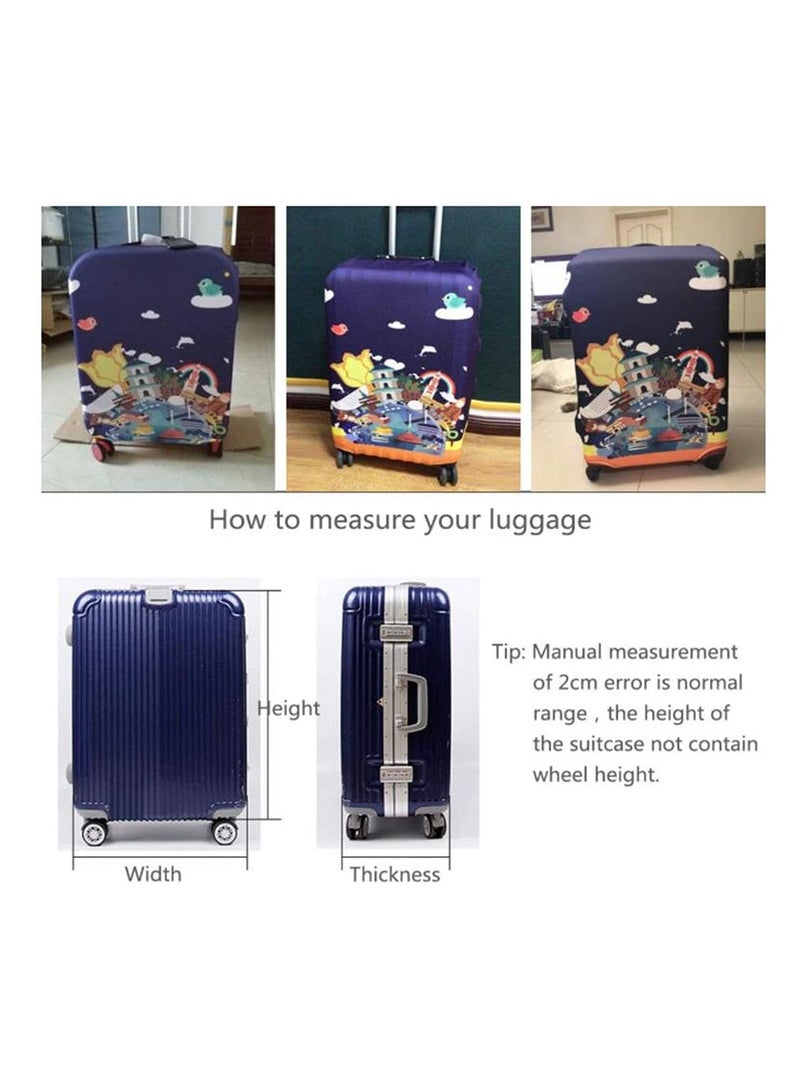 How to measure your luggage

Height

Width

Thickness

Tip: Manual measurement of 2cm error is normal range , the height of the suitcase not contain wheel height.