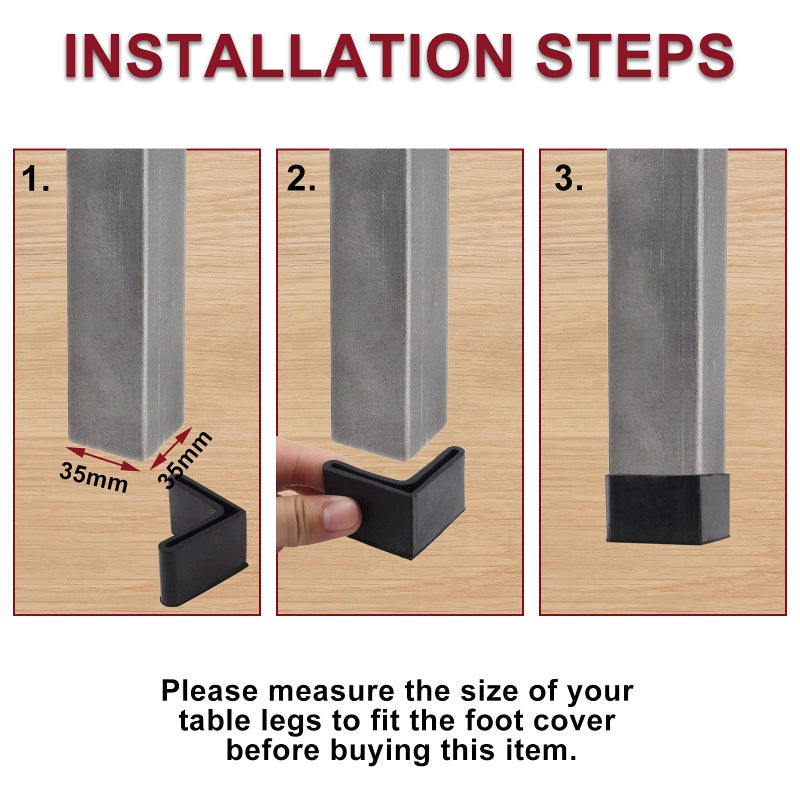 INSTALLATION STEPS

1.

35mm

35mm

2.

3.

Please measure the size of your table legs to fit the foot cover before buying this item.