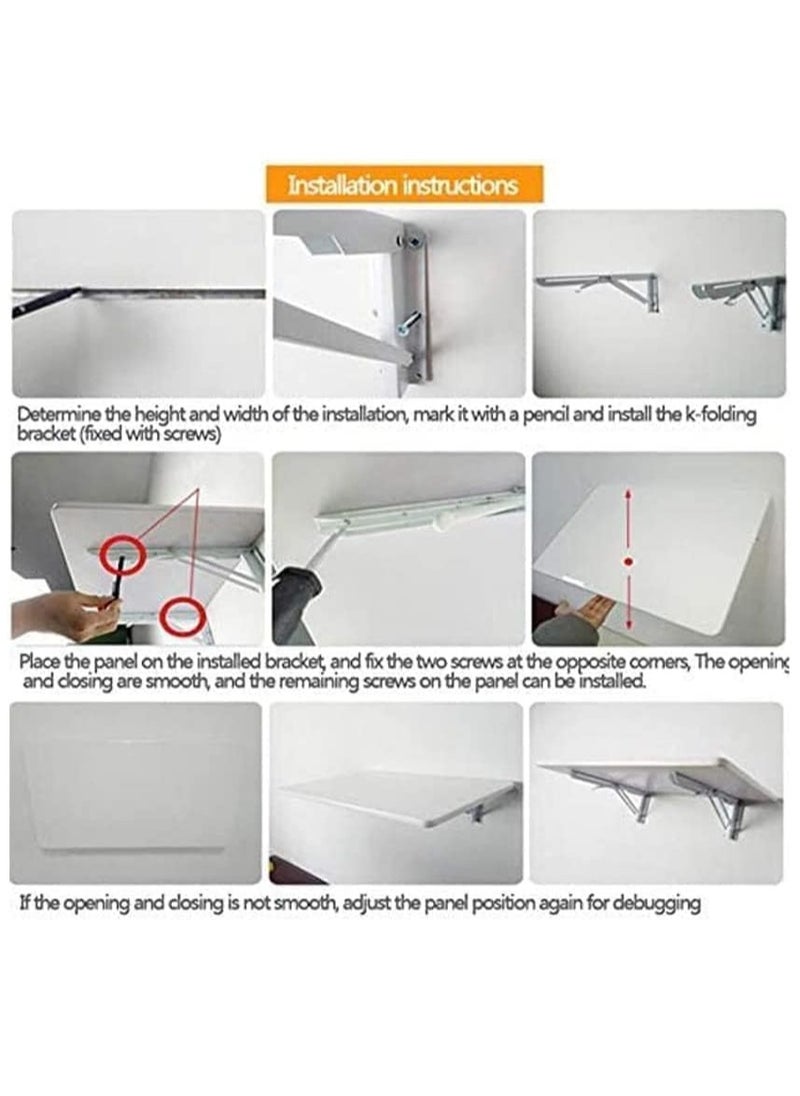 Installation instructions

Determine the height and width of the installation, mark it with a pencil and install the k-folding bracket (fixed with screws)

Place the panel on the installed bracket, and fix the two screws at the opposite corners, The opening and closing are smooth, and the remaining screws on the panel can be installed.

If the opening and closing is not smooth, adjust the panel position again for debugging