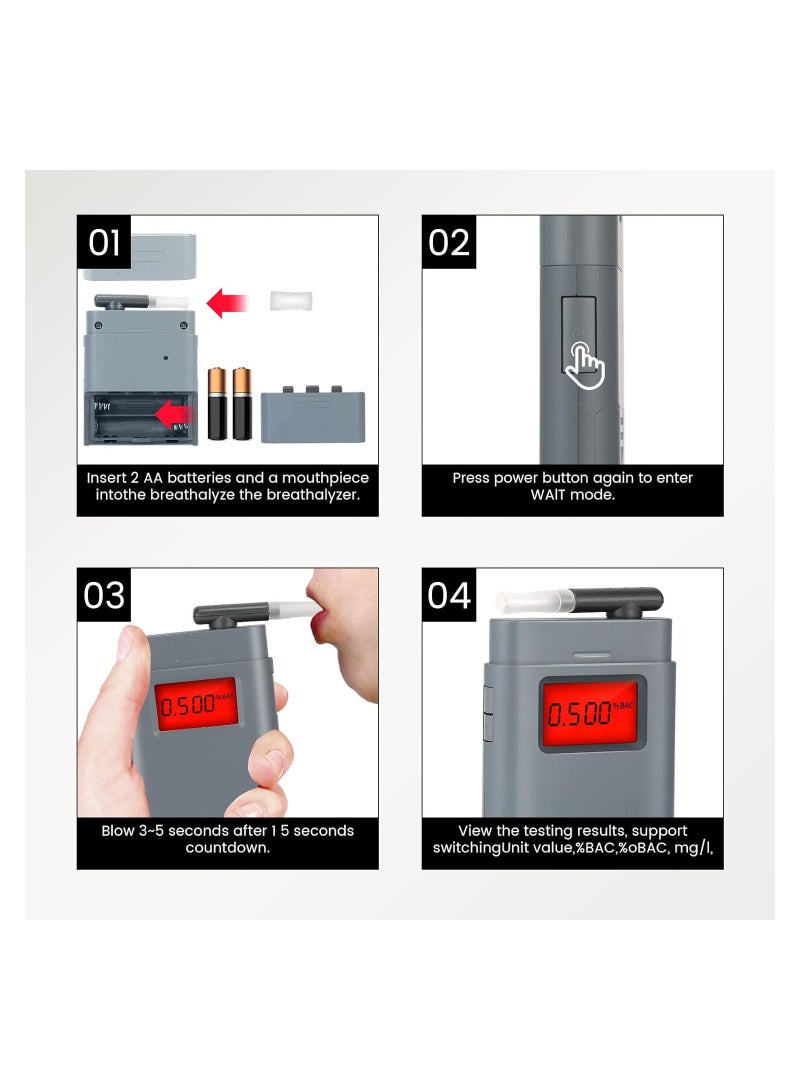 01

Insert 2 AA batteries and a mouthpiece intothe breathalyze the breathalyzer.

02

Press power button again to enter WAIT mode.

03

0.500 %BAC

Blow 3~5 seconds after 1 5 seconds countdown.

04

0.500 %BAC

View the testing results, support switchingUnit value,%BAC,%oBAC, mg/l,