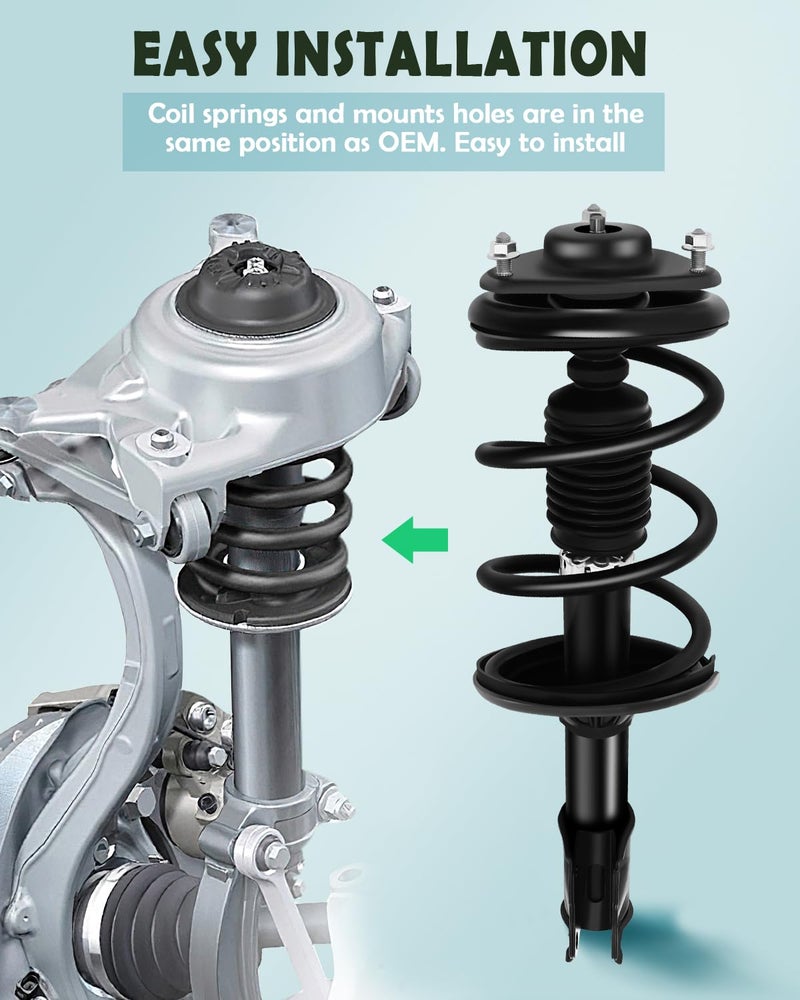 EASY INSTALLATION

Coil springs and mounts holes are in the same position as OEM. Easy to install