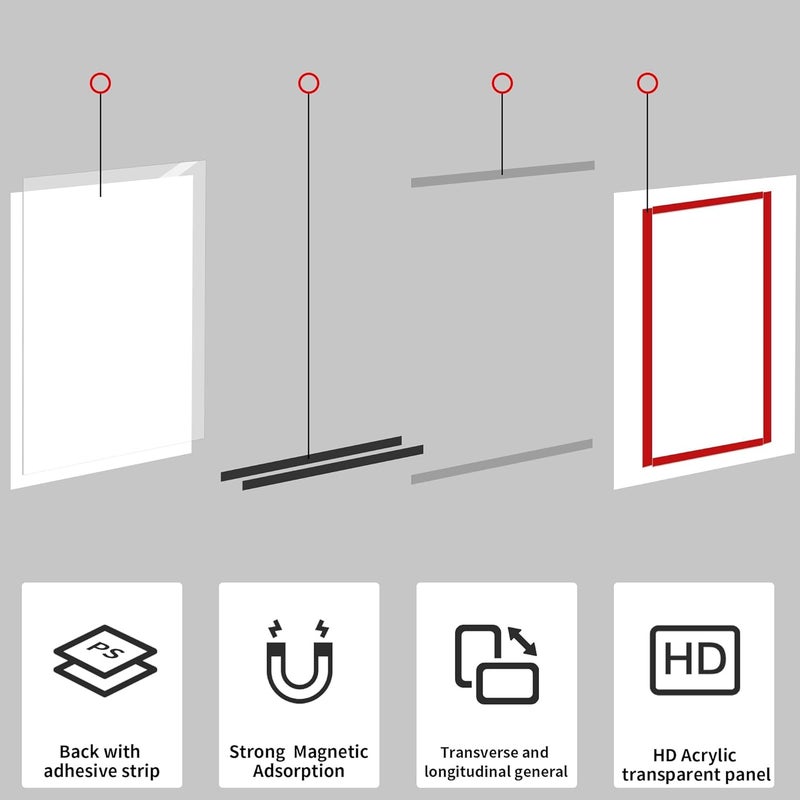 PS

Back with adhesive strip

Strong Magnetic Adsorption

Transverse and longitudinal general

HD

HD Acrylic transparent panel