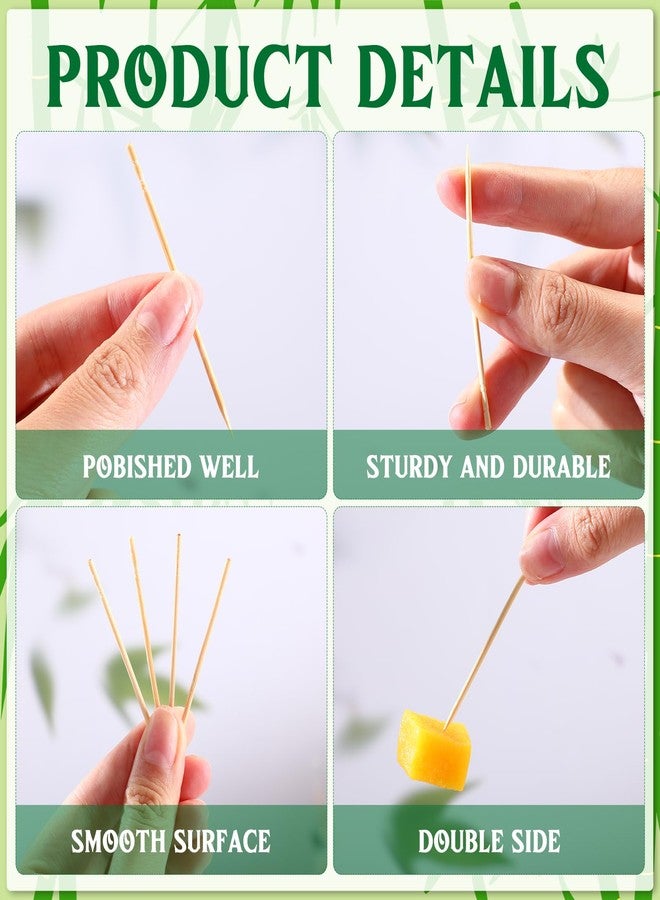 PRODUCT DETAILS

POBISHED WELL

STURDY AND DURABLE

SMOOTH SURFACE

DOUBLE SIDE