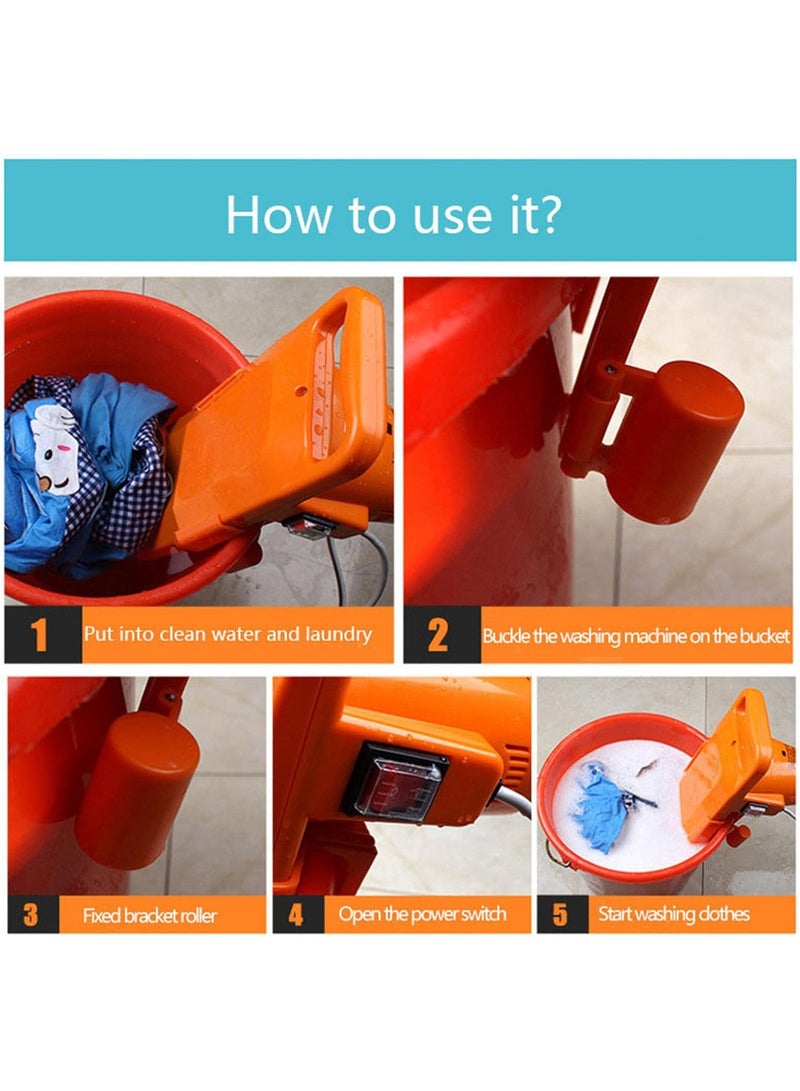 How to use it?

1 Put into clean water and laundry

2 Buckle the washing machine on the bucket

3 Fixed bracket roller

4 Open the power switch

5 Start washing clothes