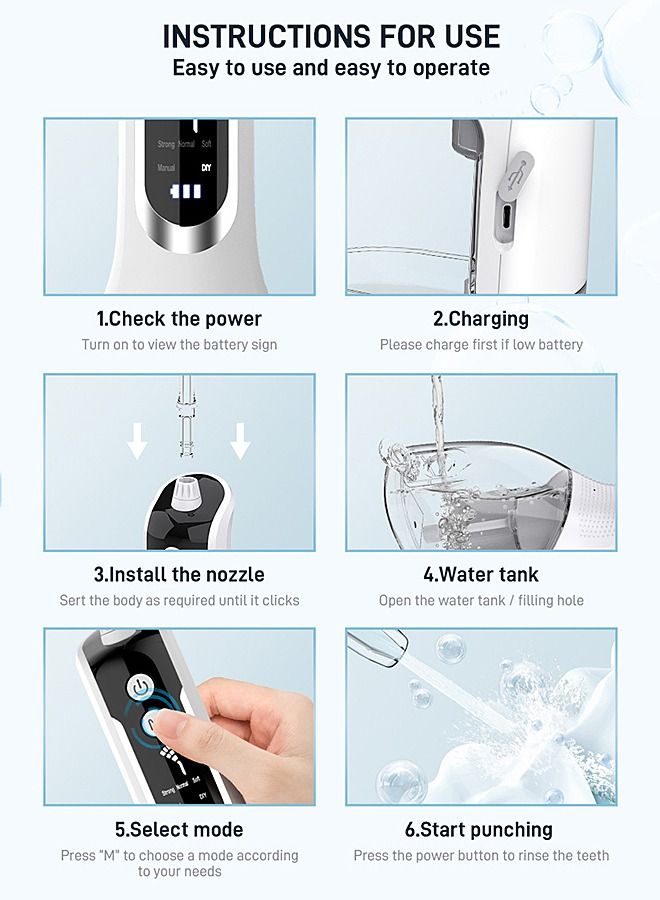 INSTRUCTIONS FOR USE
Easy to use and easy to operate

Strong Normal Soft
Manual DIY

1.Check the power
Turn on to view the battery sign

2.Charging
Please charge first if low battery

3.Install the nozzle
Sert the body as required until it clicks

4.Water tank
Open the water tank / filling hole

Strong Normal Soft DIY

5.Select mode
Press "M" to choose a mode according to your needs

6.Start punching
Press the power button to rinse the teeth