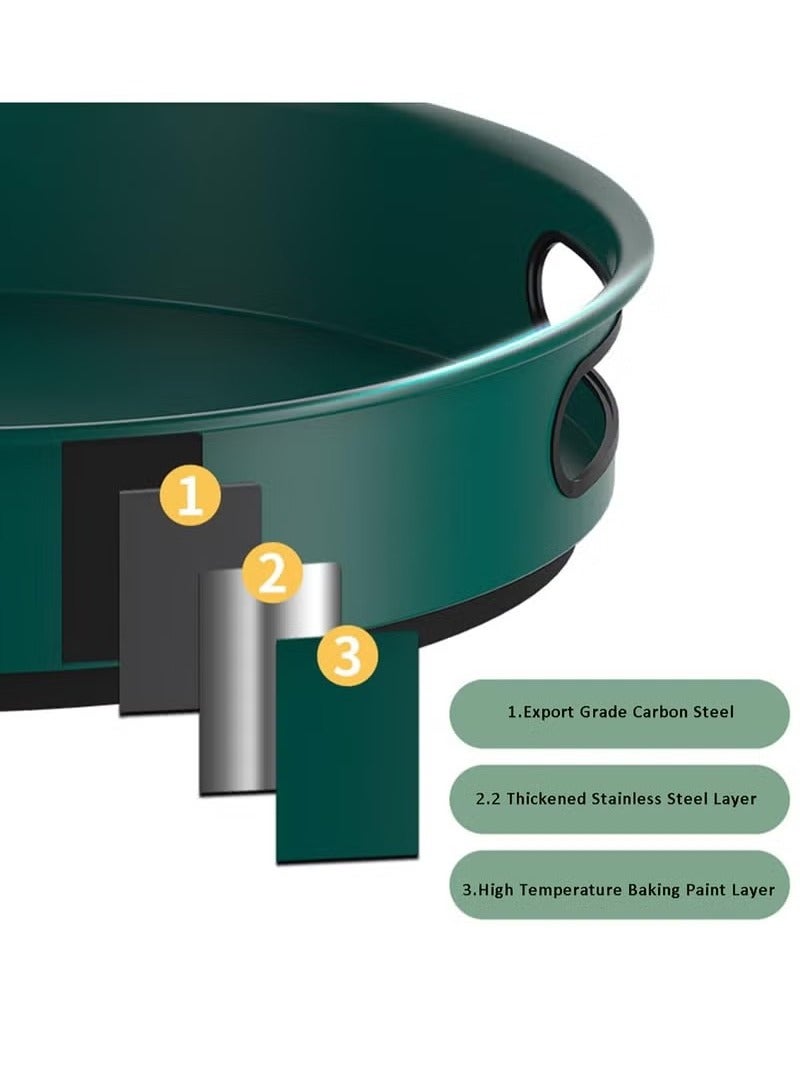 1

2

3

1.Export Grade Carbon Steel

2.2 Thickened Stainless Steel Layer

3.High Temperature Baking Paint Layer