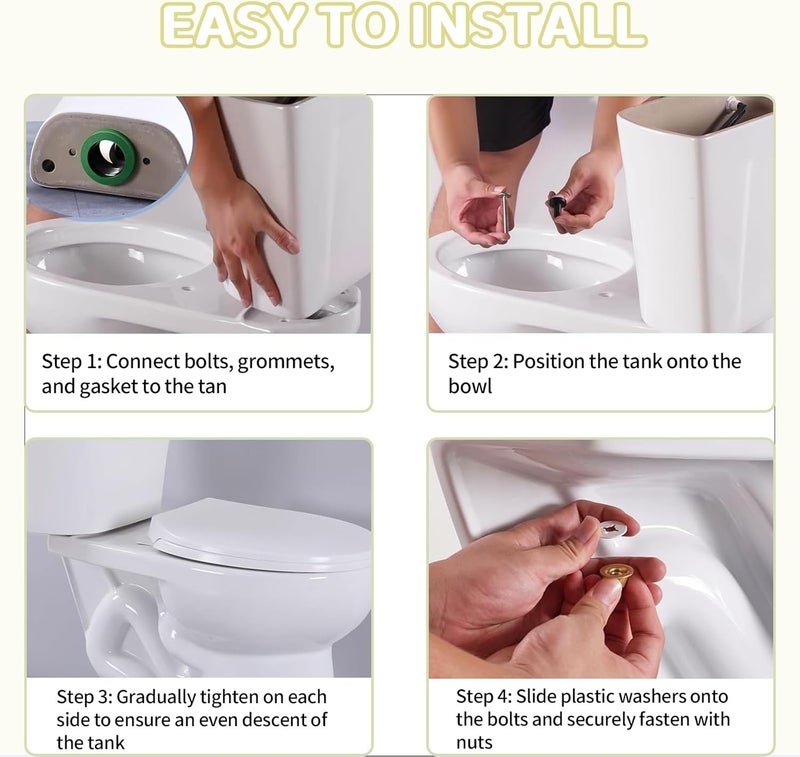 EASY TO INSTALL

Step 1: Connect bolts, grommets, and gasket to the tan

Step 2: Position the tank onto the bowl

Step 3: Gradually tighten on each side to ensure an even descent of the tank

Step 4: Slide plastic washers onto the bolts and securely fasten with nuts