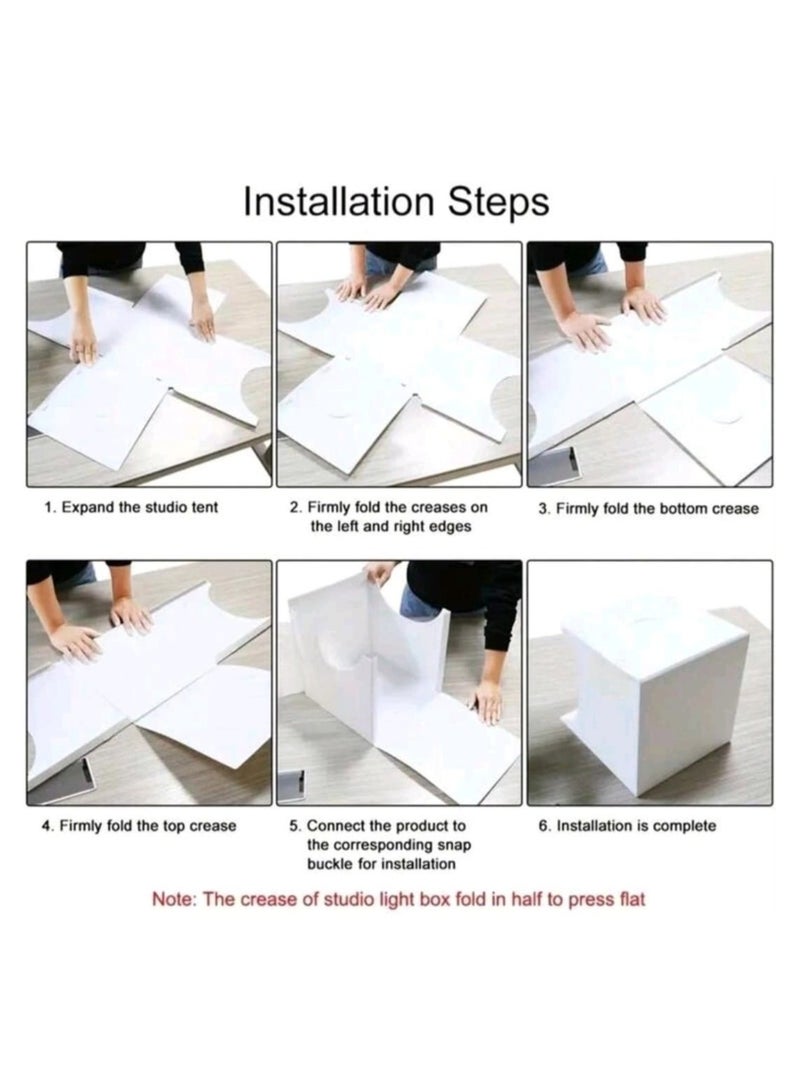 Installation Steps

1. Expand the studio tent

2. Firmly fold the creases on the left and right edges

3. Firmly fold the bottom crease

4. Firmly fold the top crease

5. Connect the product to the corresponding snap buckle for installation

6. Installation is complete

Note: The crease of studio light box fold in half to press flat