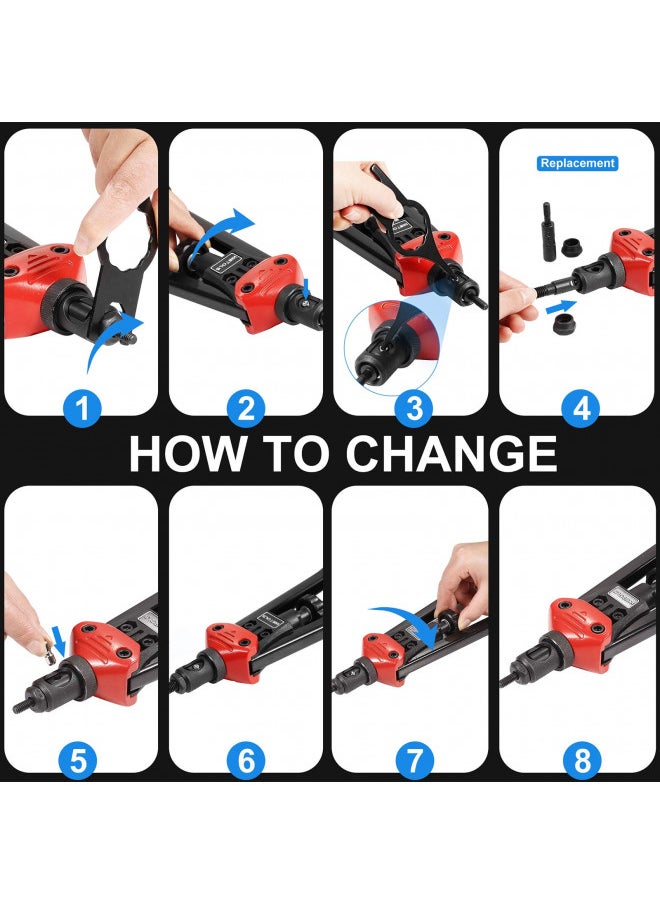 Replacement

1 2 3 4

HOW TO CHANGE

5 6 7 8