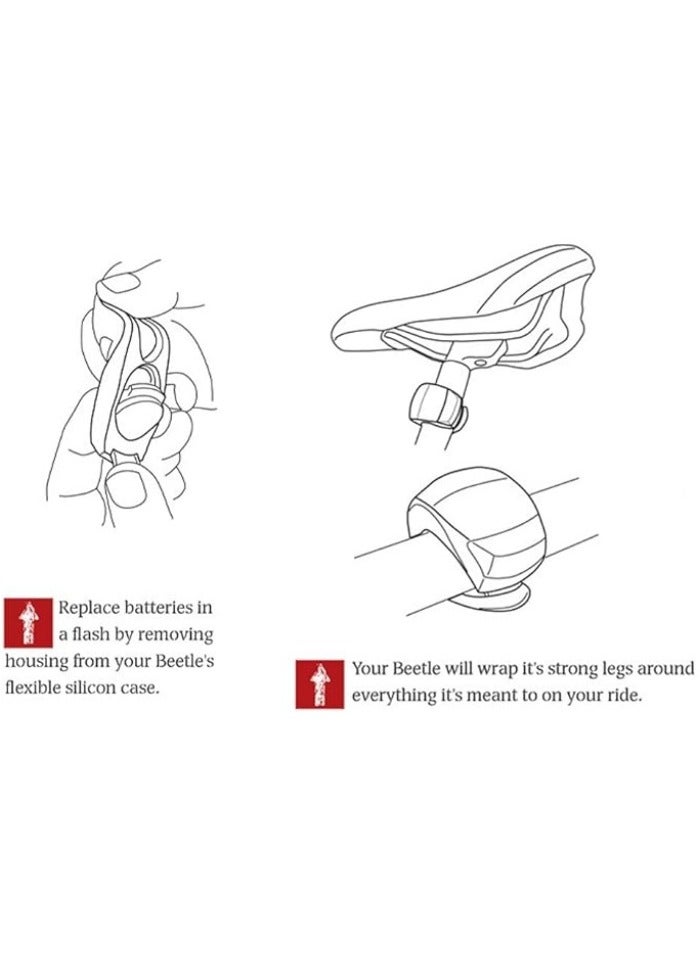 Replace batteries in a flash by removing housing from your Beetle's flexible silicon case.

Your Beetle will wrap it's strong legs around everything it's meant to on your ride.