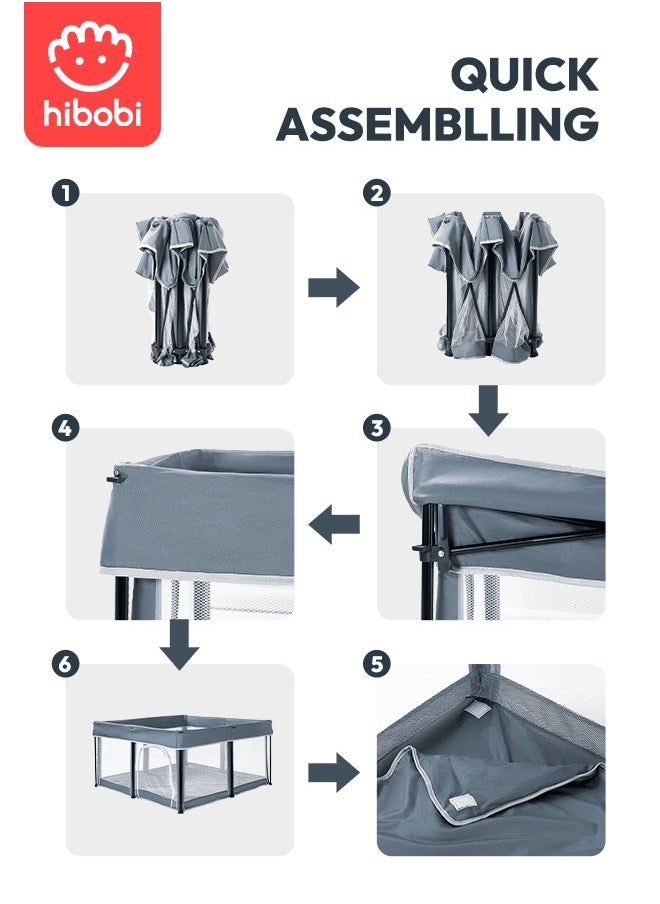 hibobi

QUICK ASSEMBLLING

1

2

4

3

6

5