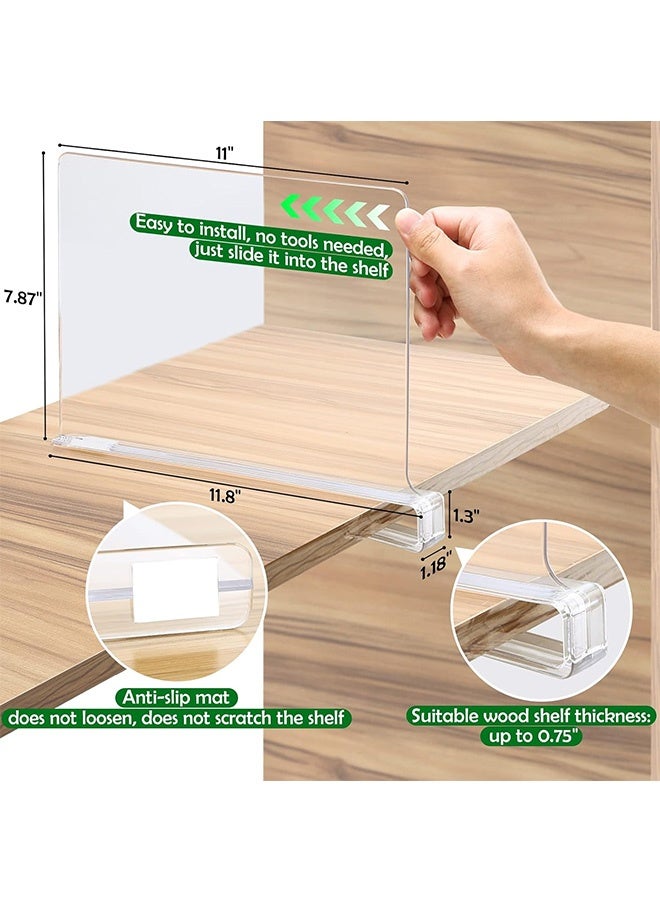 11"

Easy to install, no tools needed, just slide it into the shelf

7.87"

11.8"

1.3"

1.18"

Anti-slip mat does not loosen, does not scratch the shelf

Suitable wood shelf thickness: up to 0.75"